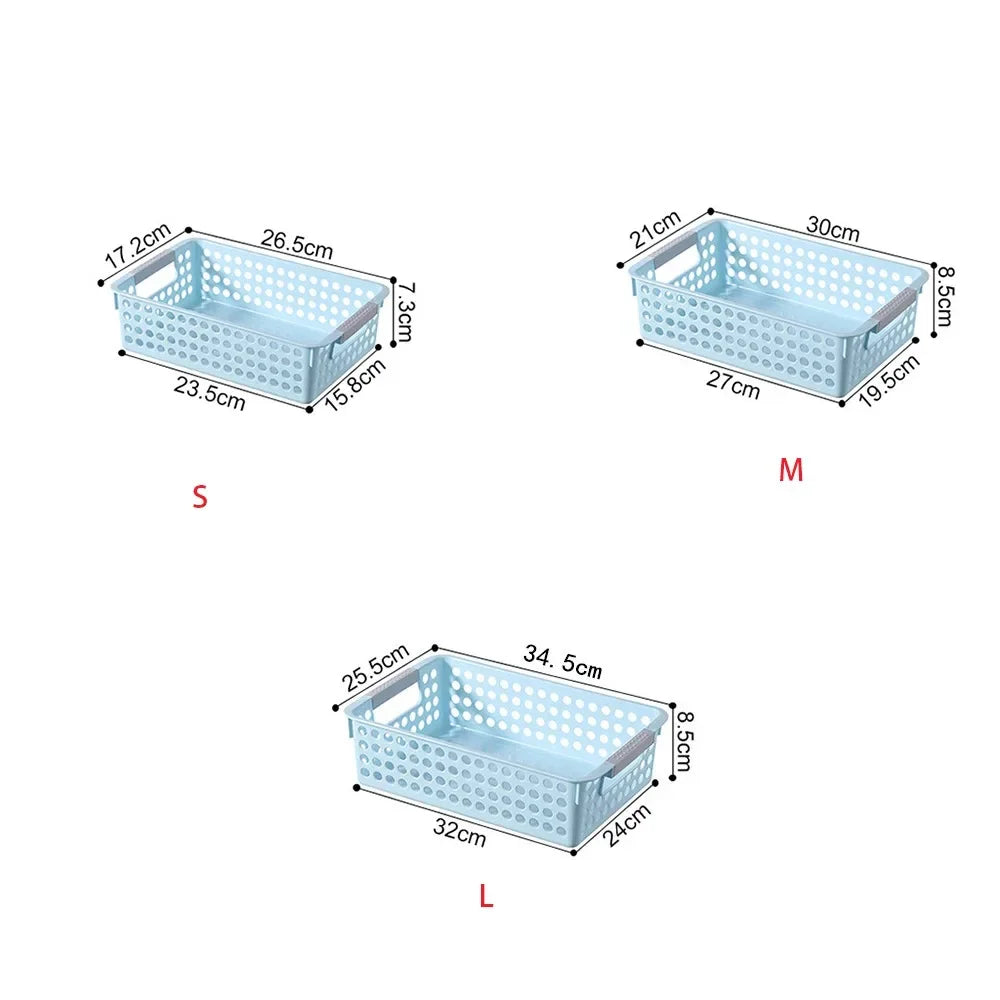 17.2cm
26.5cm
7.3cm
23.5cm
15.8cm

S

21cm
30cm
8.5cm
27cm
19.5cm

M

25.5cm
34.5cm
8.5cm
32cm
24cm

L