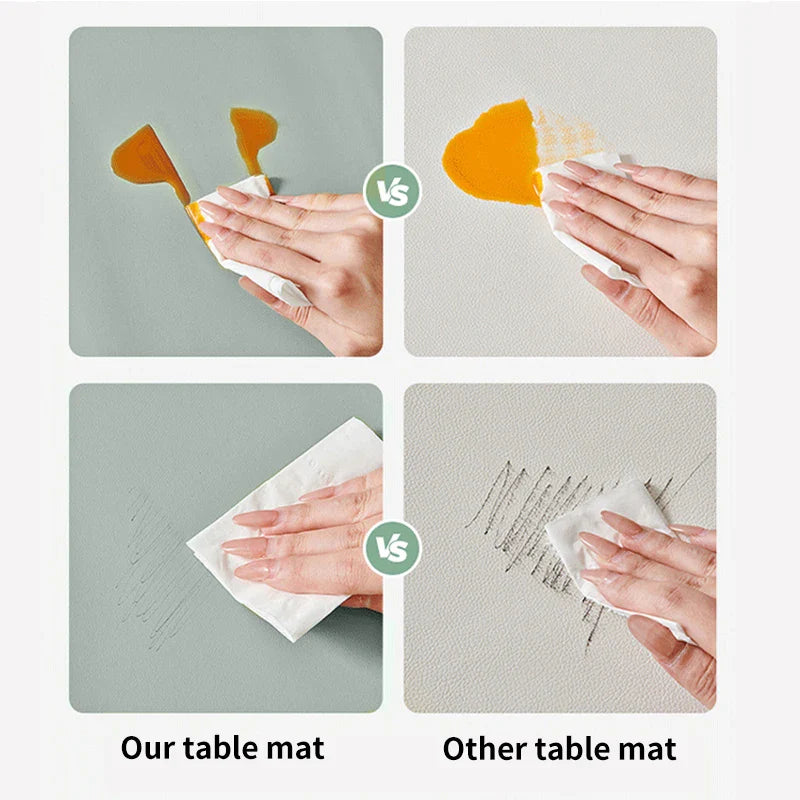 VS

VS

Our table mat

Other table mat