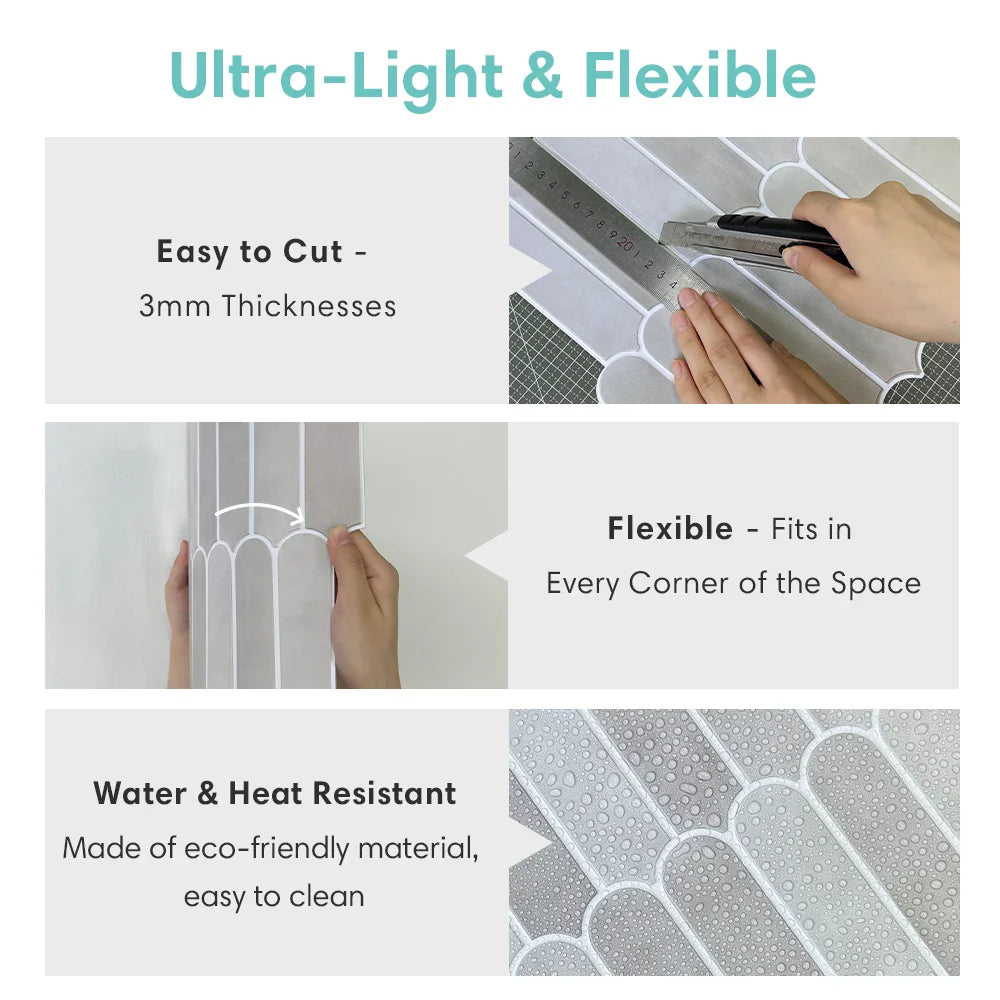 Ultra-Light & Flexible

Easy to Cut -
3mm Thicknesses

Flexible - Fits in
Every Corner of the Space

Water & Heat Resistant
Made of eco-friendly material,
easy to clean