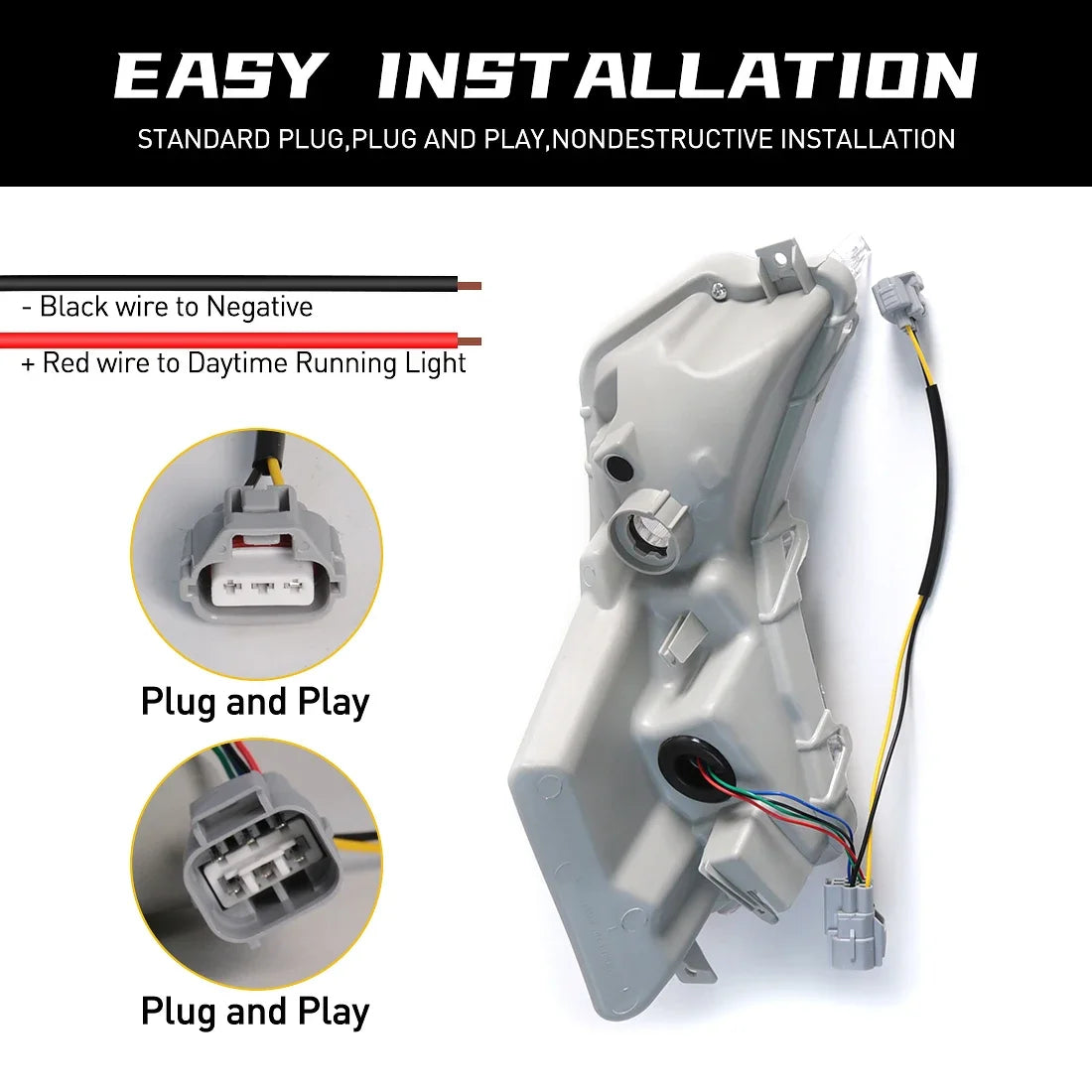 EASY INSTALLATION

STANDARD PLUG,PLUG AND PLAY,NONDESTRUCTIVE INSTALLATION

- Black wire to Negative

+ Red wire to Daytime Running Light

Plug and Play

Plug and Play