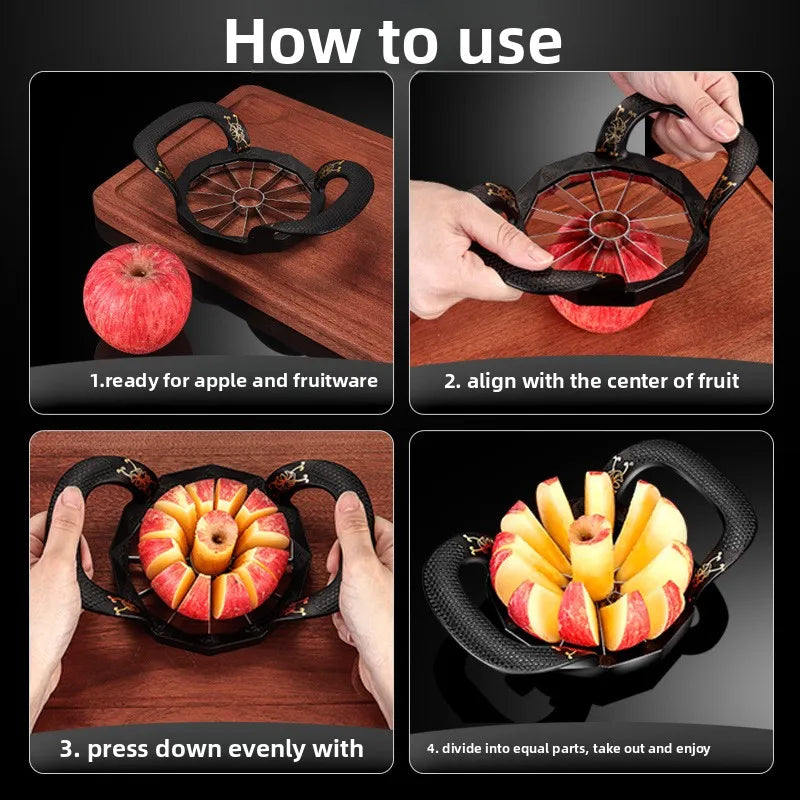 How to use

1.ready for apple and fruitware

2. align with the center of fruit

3. press down evenly with

4. divide into equal parts, take out and enjoy