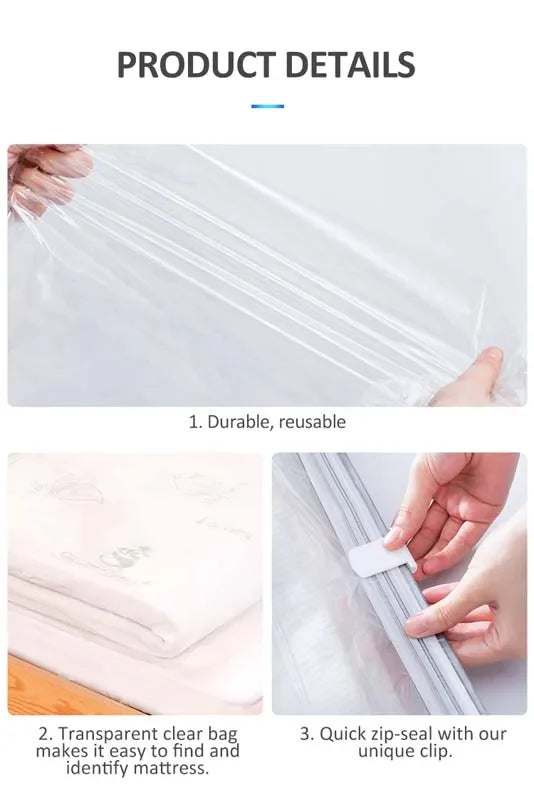 PRODUCT DETAILS

1. Durable, reusable

2. Transparent clear bag makes it easy to find and identify mattress.

3. Quick zip-seal with our unique clip.