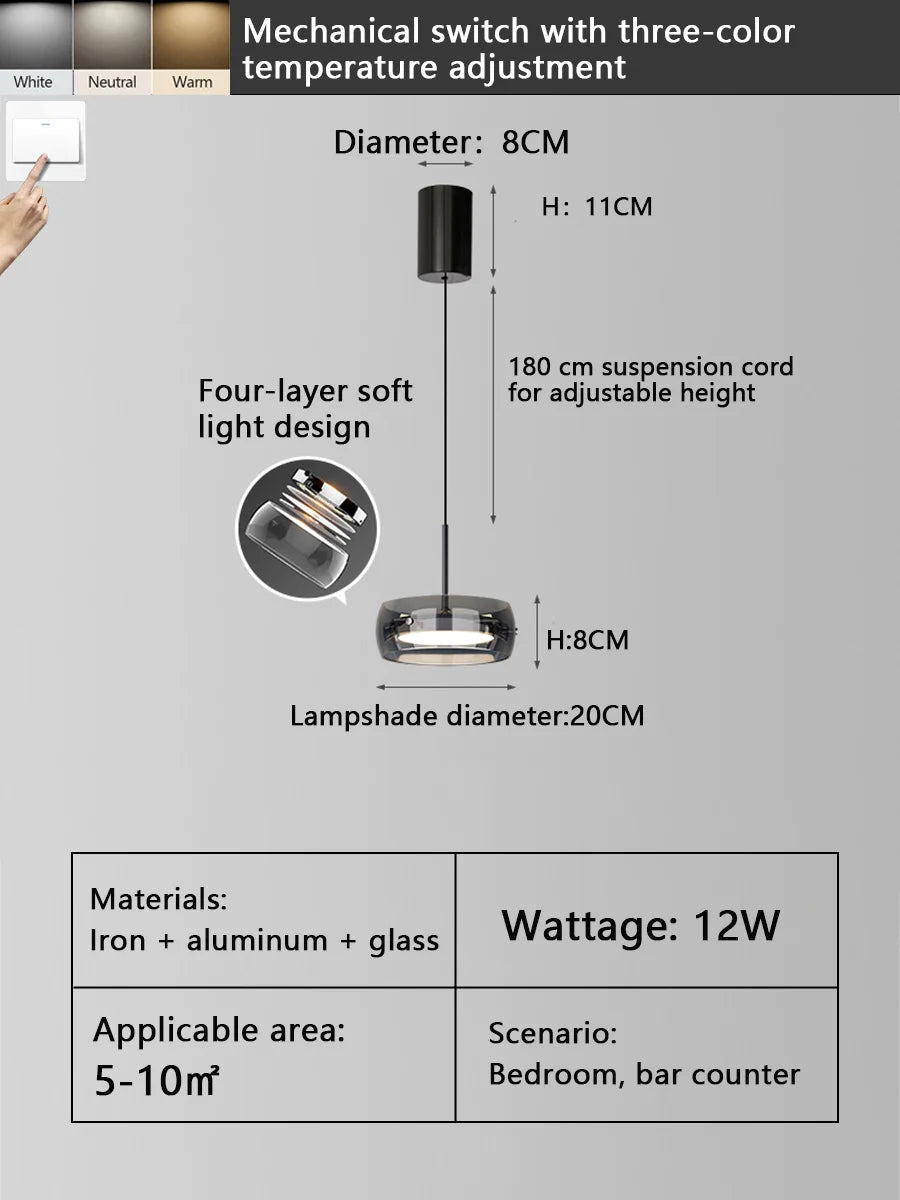 White Neutral Warm

Mechanical switch with three-color temperature adjustment

Diameter: 8CM

H: 11CM

180 cm suspension cord for adjustable height

Four-layer soft light design

H:8CM

Lampshade diameter:20CM

| Materials: Iron + aluminum + glass | Wattage: 12W |
|---|---|
| Applicable area: 5-10㎡ | Scenario: Bedroom, bar counter |