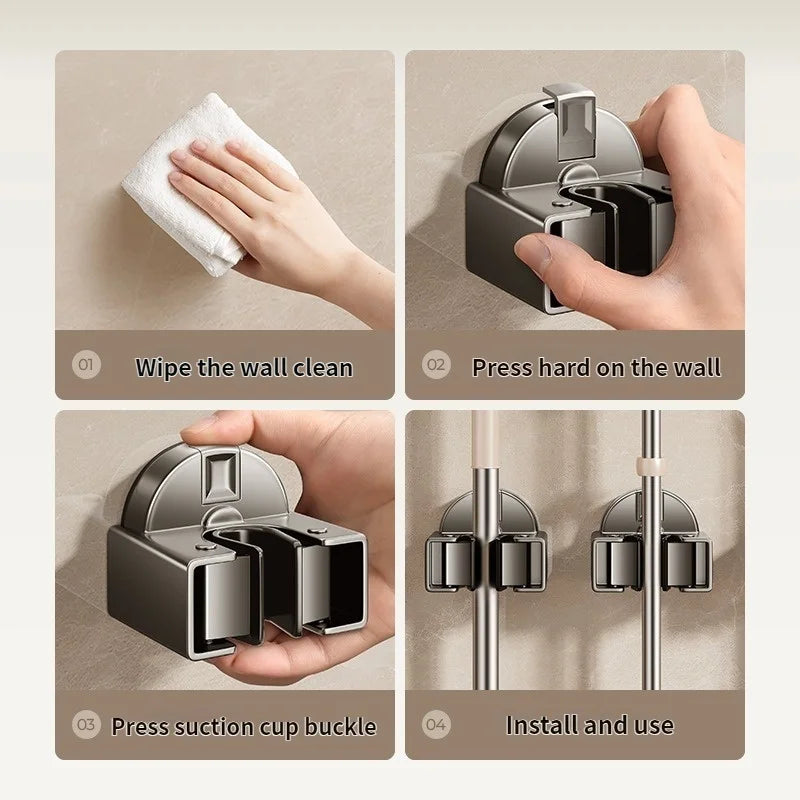 01 Wipe the wall clean

02 Press hard on the wall

03 Press suction cup buckle

04 Install and use