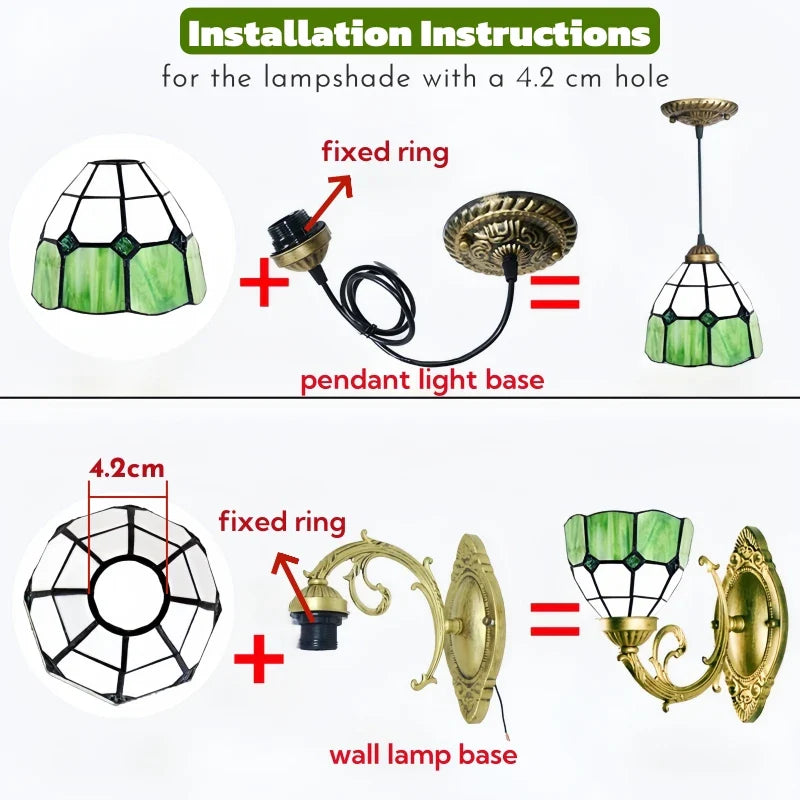 Installation Instructions
for the lampshade with a 4.2 cm hole

fixed ring

+

=

pendant light base

4.2cm

fixed ring

+

=

wall lamp base