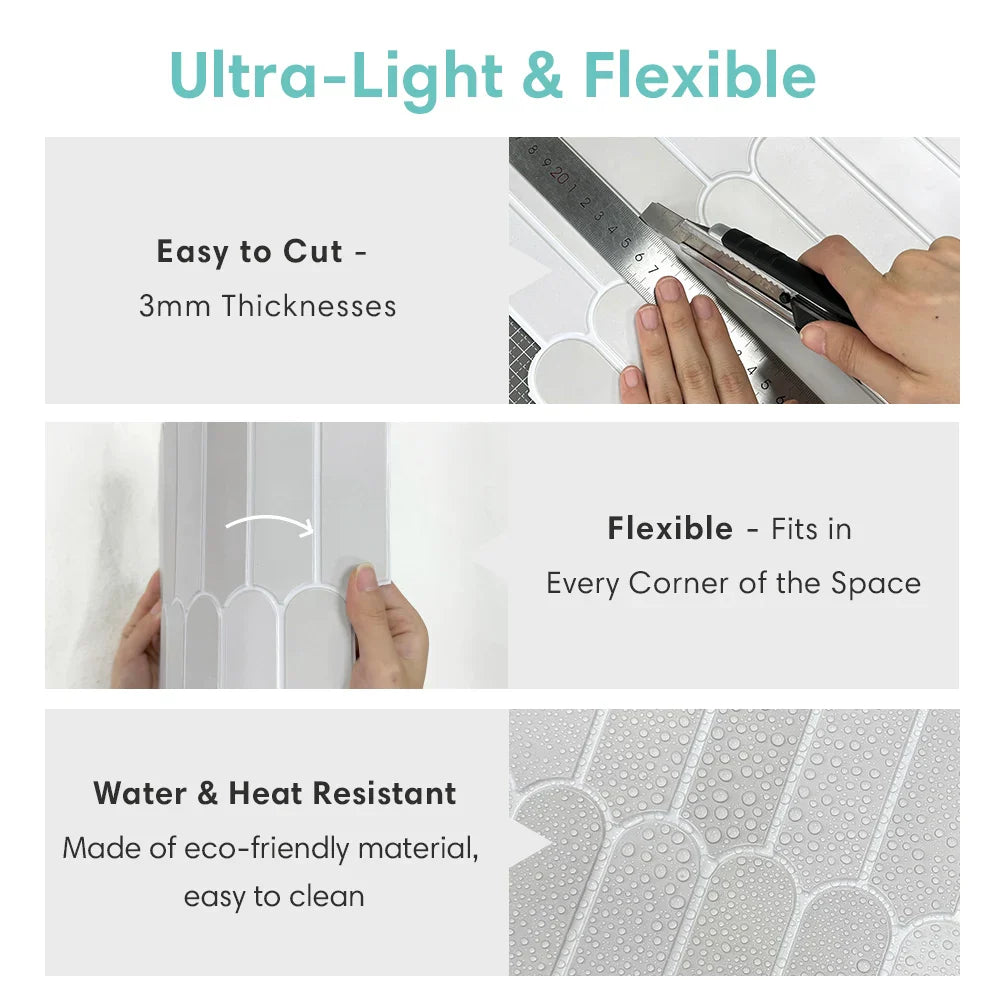 Ultra-Light & Flexible

Easy to Cut -
3mm Thicknesses

Flexible - Fits in
Every Corner of the Space

Water & Heat Resistant
Made of eco-friendly material,
easy to clean