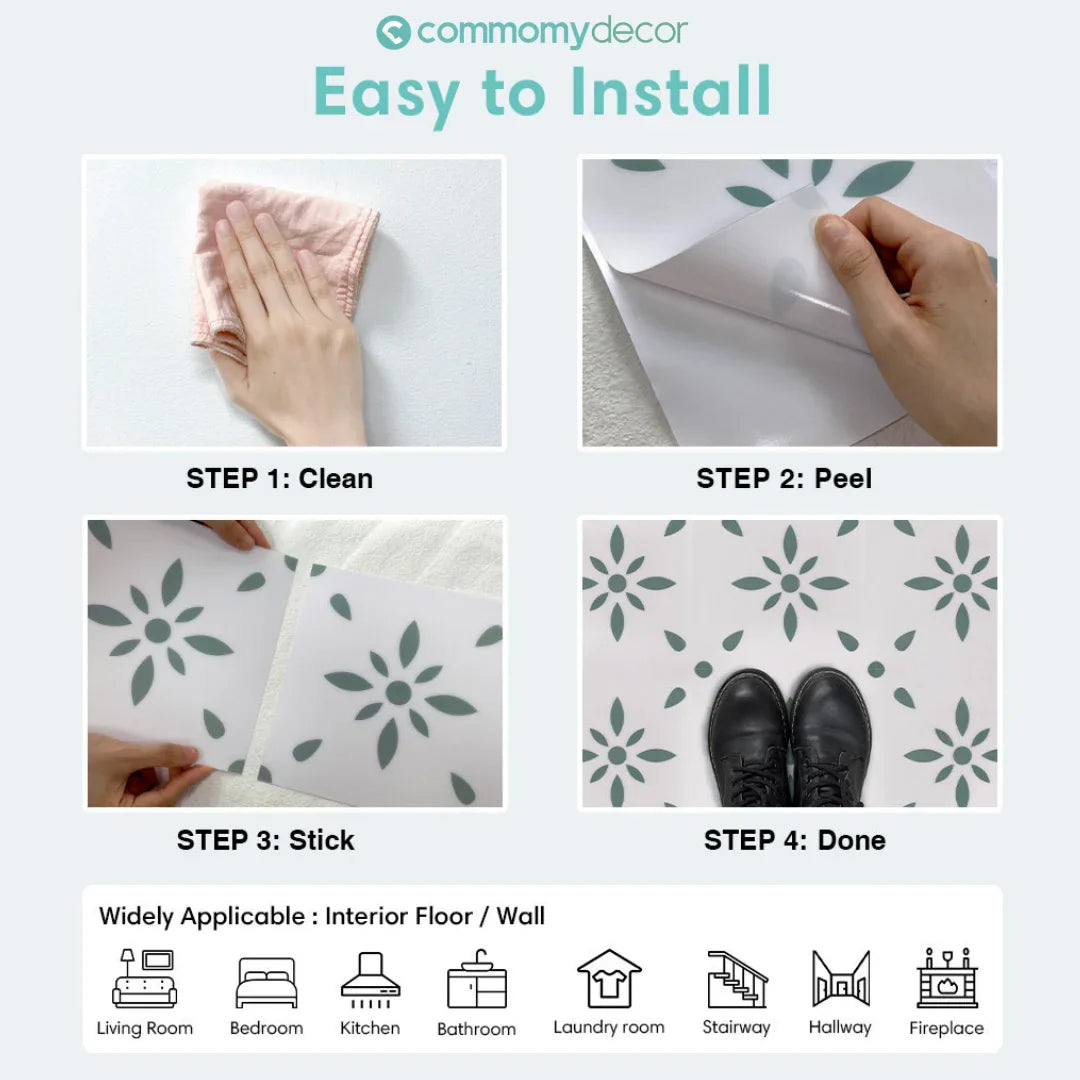 commomydecor

Easy to Install

STEP 1: Clean

STEP 2: Peel

STEP 3: Stick

STEP 4: Done

Widely Applicable : Interior Floor / Wall

Living Room Bedroom Kitchen Bathroom Laundry room Stairway Hallway Fireplace