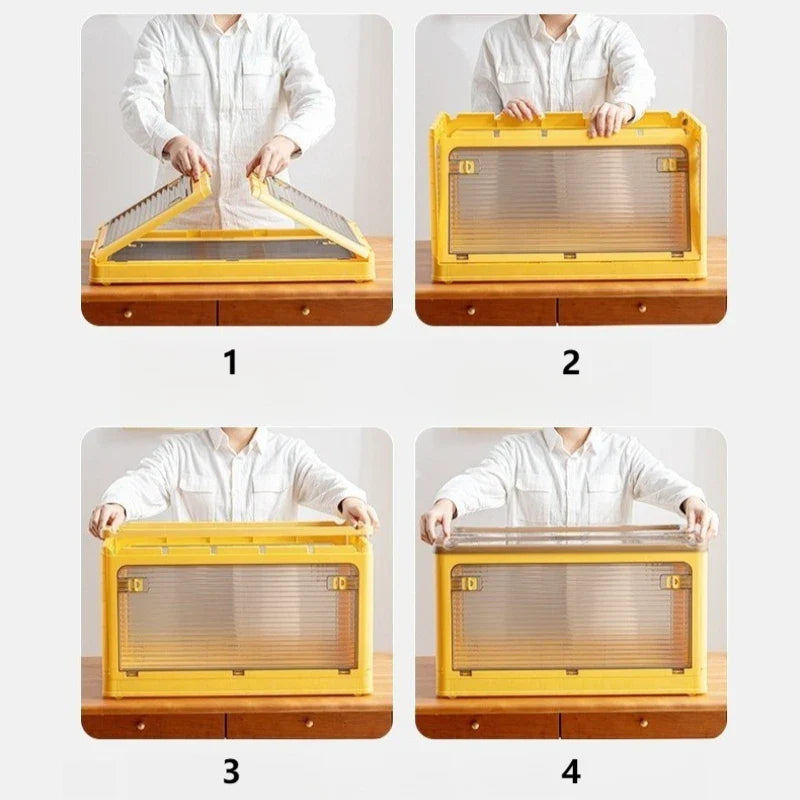 1

2

3

4