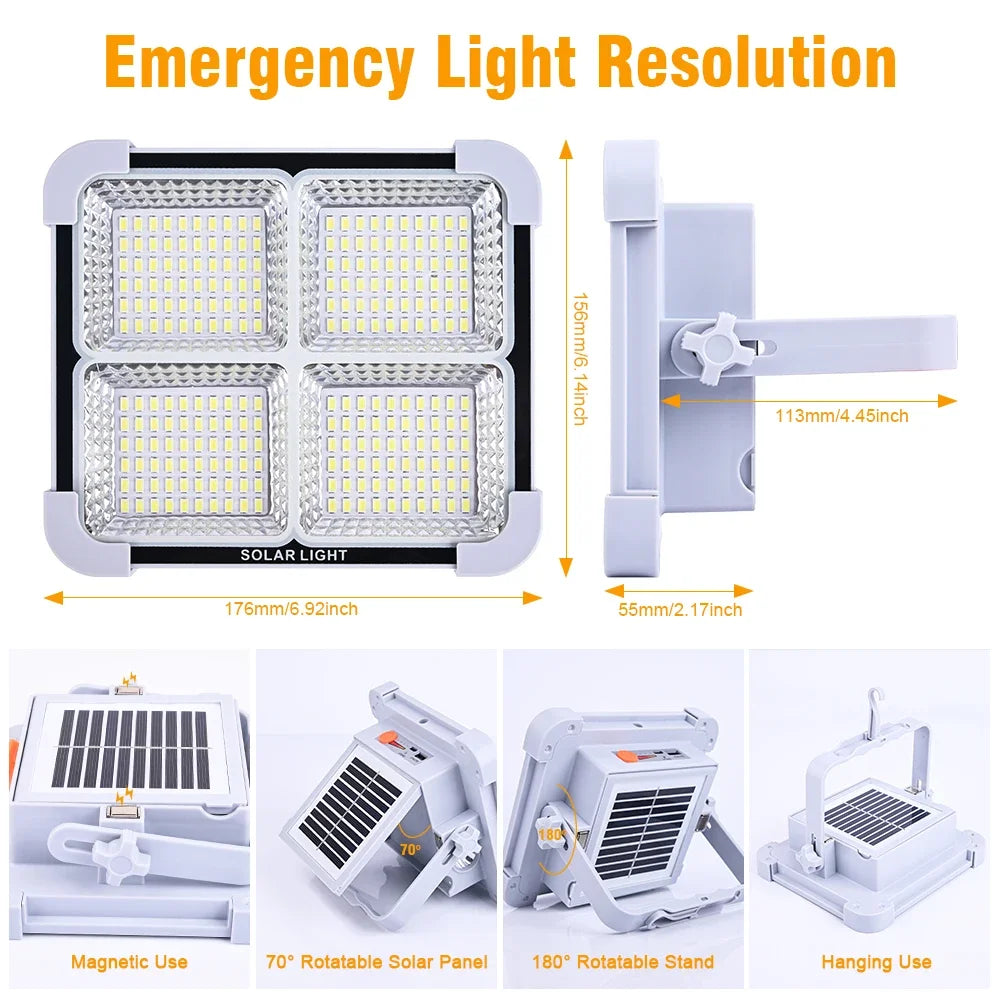 Emergency Light Resolution

SOLAR LIGHT

156mm/6.14inch

113mm/4.45inch

176mm/6.92inch

55mm/2.17inch

70°

180°

Magnetic Use

70° Rotatable Solar Panel

180° Rotatable Stand

Hanging Use