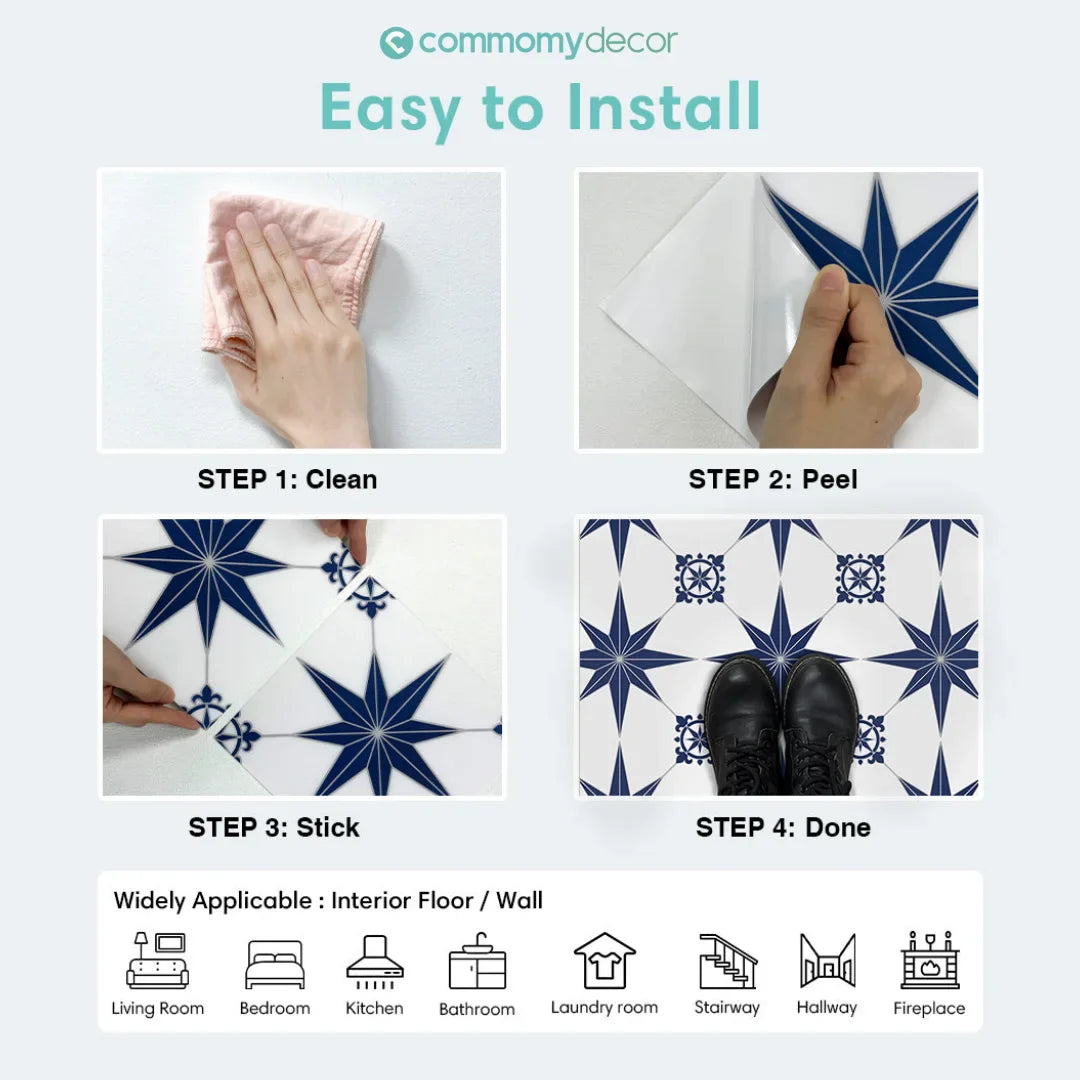 commomydecor

Easy to Install

STEP 1: Clean

STEP 2: Peel

STEP 3: Stick

STEP 4: Done

Widely Applicable : Interior Floor / Wall

Living Room
Bedroom
Kitchen
Bathroom
Laundry room
Stairway
Hallway
Fireplace