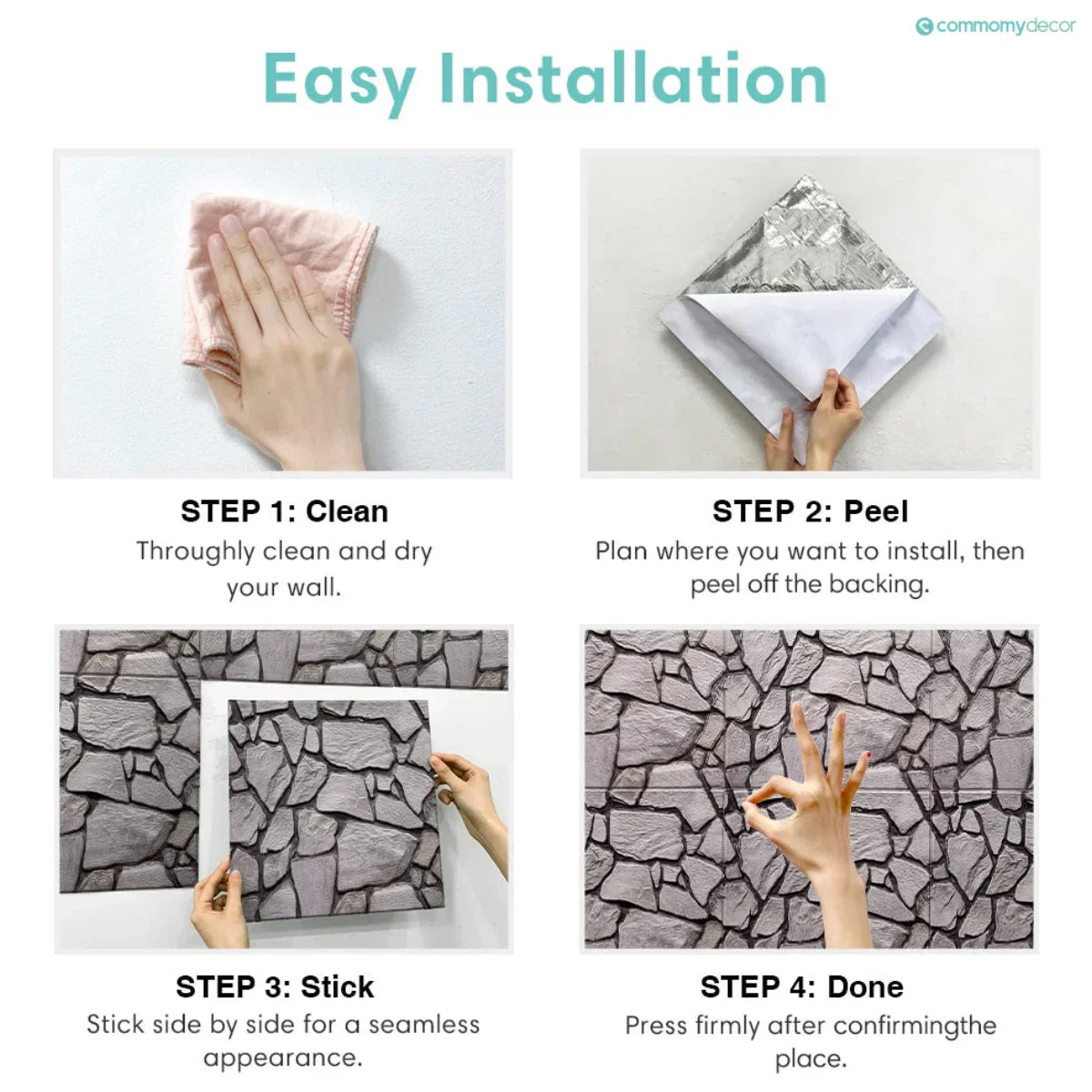 commomydecor

Easy Installation

STEP 1: Clean
Throughly clean and dry your wall.

STEP 2: Peel
Plan where you want to install, then peel off the backing.

STEP 3: Stick
Stick side by side for a seamless appearance.

STEP 4: Done
Press firmly after confirmingthe place.