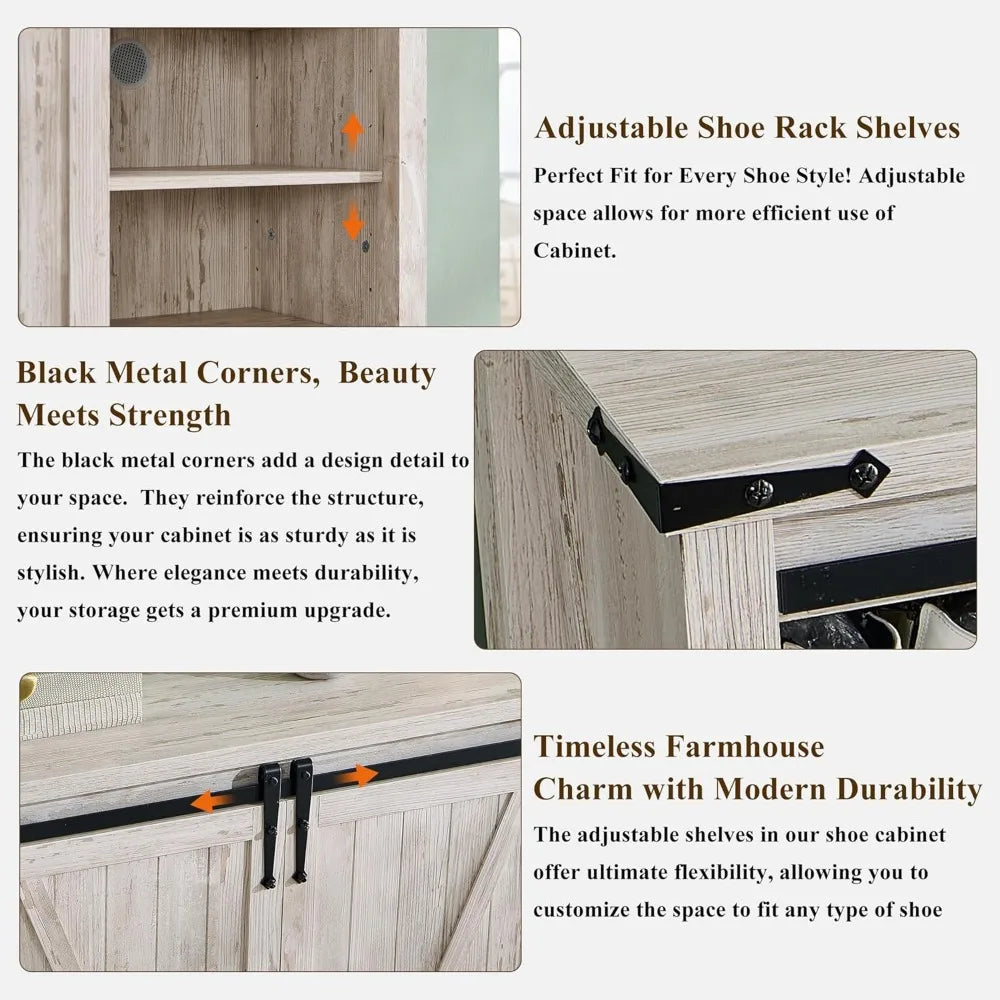 Adjustable Shoe Rack Shelves

Perfect Fit for Every Shoe Style! Adjustable space allows for more efficient use of Cabinet.

Black Metal Corners, Beauty Meets Strength

The black metal corners add a design detail to your space. They reinforce the structure, ensuring your cabinet is as sturdy as it is stylish. Where elegance meets durability, your storage gets a premium upgrade.

Timeless Farmhouse Charm with Modern Durability

The adjustable shelves in our shoe cabinet offer ultimate flexibility, allowing you to customize the space to fit any type of shoe