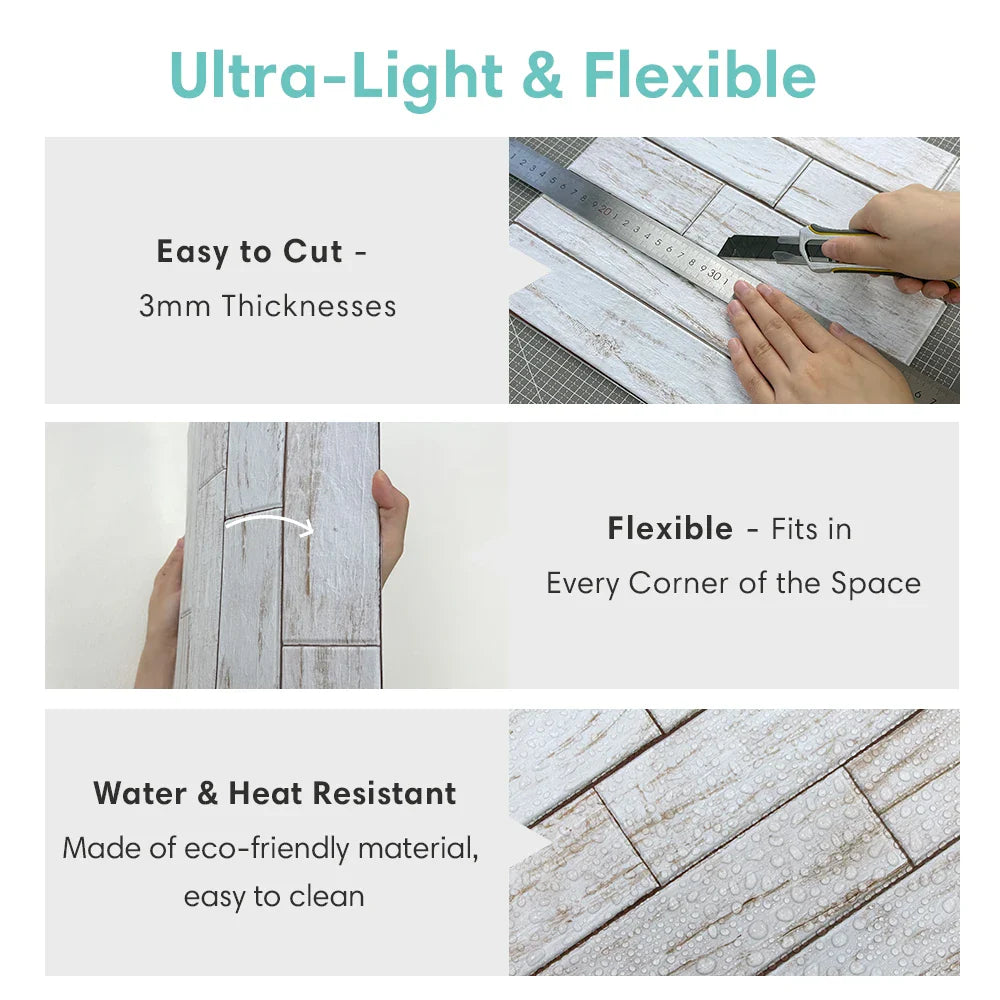 Ultra-Light & Flexible

Easy to Cut -
3mm Thicknesses

Flexible - Fits in
Every Corner of the Space

Water & Heat Resistant
Made of eco-friendly material,
easy to clean