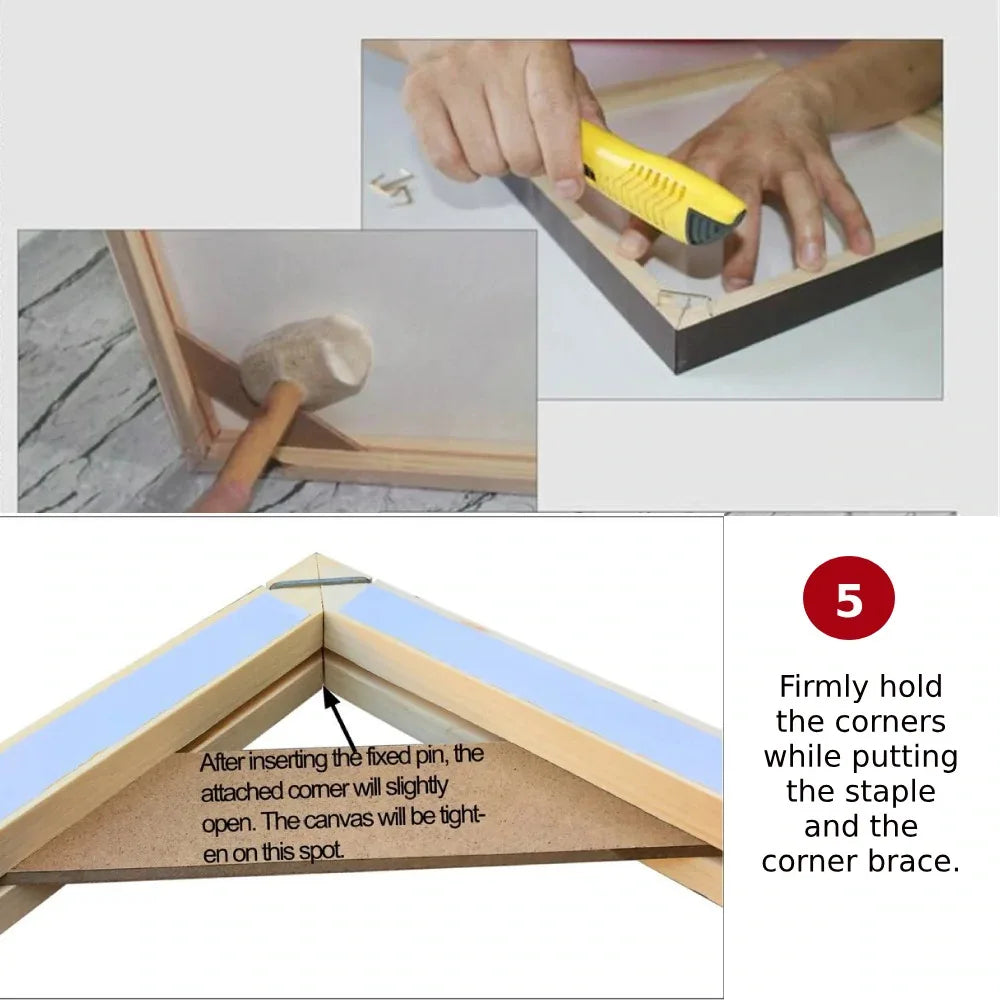 After inserting the fixed pin, the attached corner will slightly open. The canvas will be tighten on this spot.

5

Firmly hold the corners while putting the staple and the corner brace.