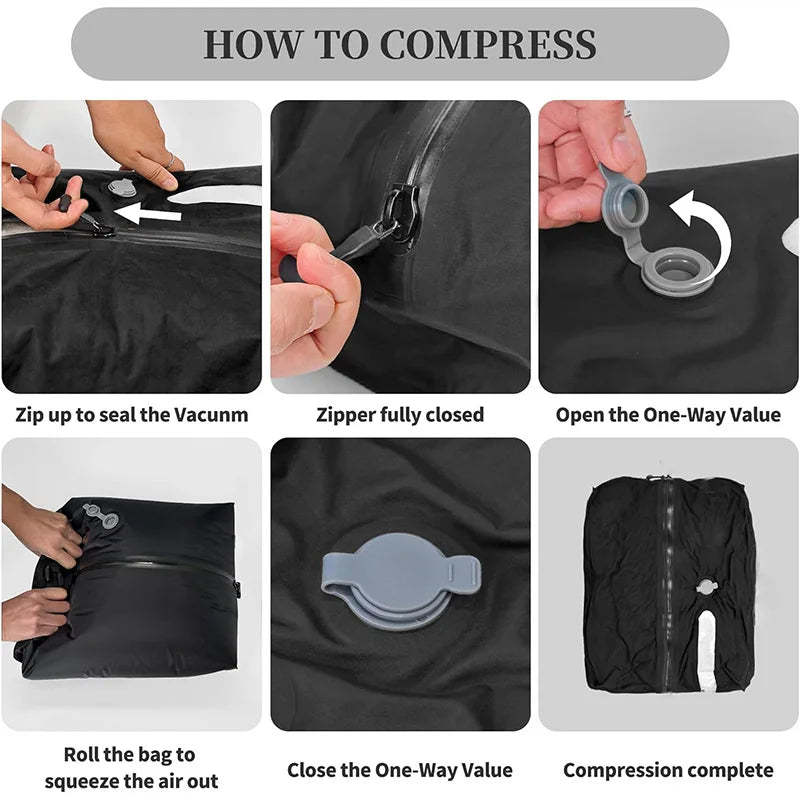 HOW TO COMPRESS

Zip up to seal the Vacunm

Zipper fully closed

Open the One-Way Value

Roll the bag to squeeze the air out

Close the One-Way Value

Compression complete