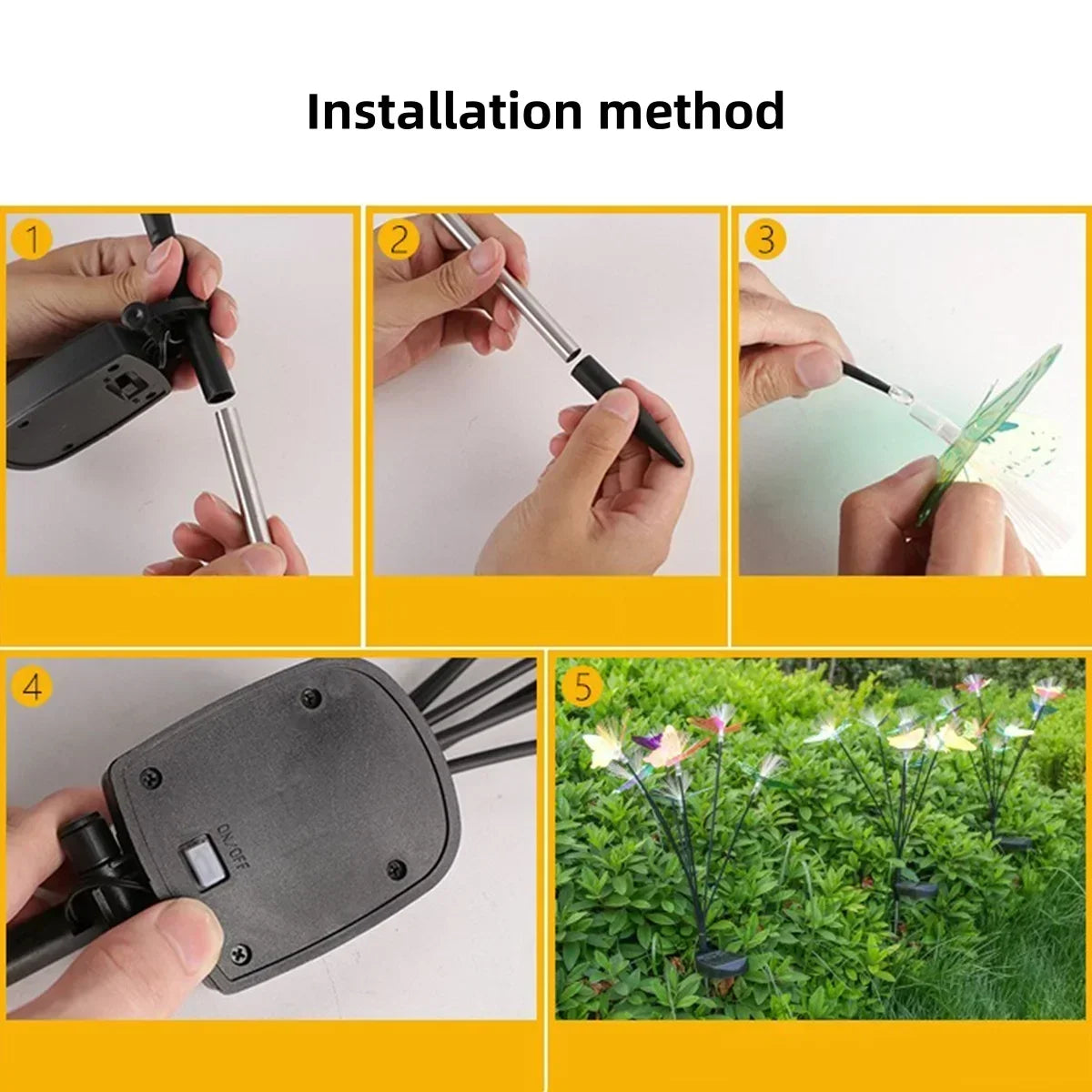 Installation method

1

2

3

4

ON/OFF

5