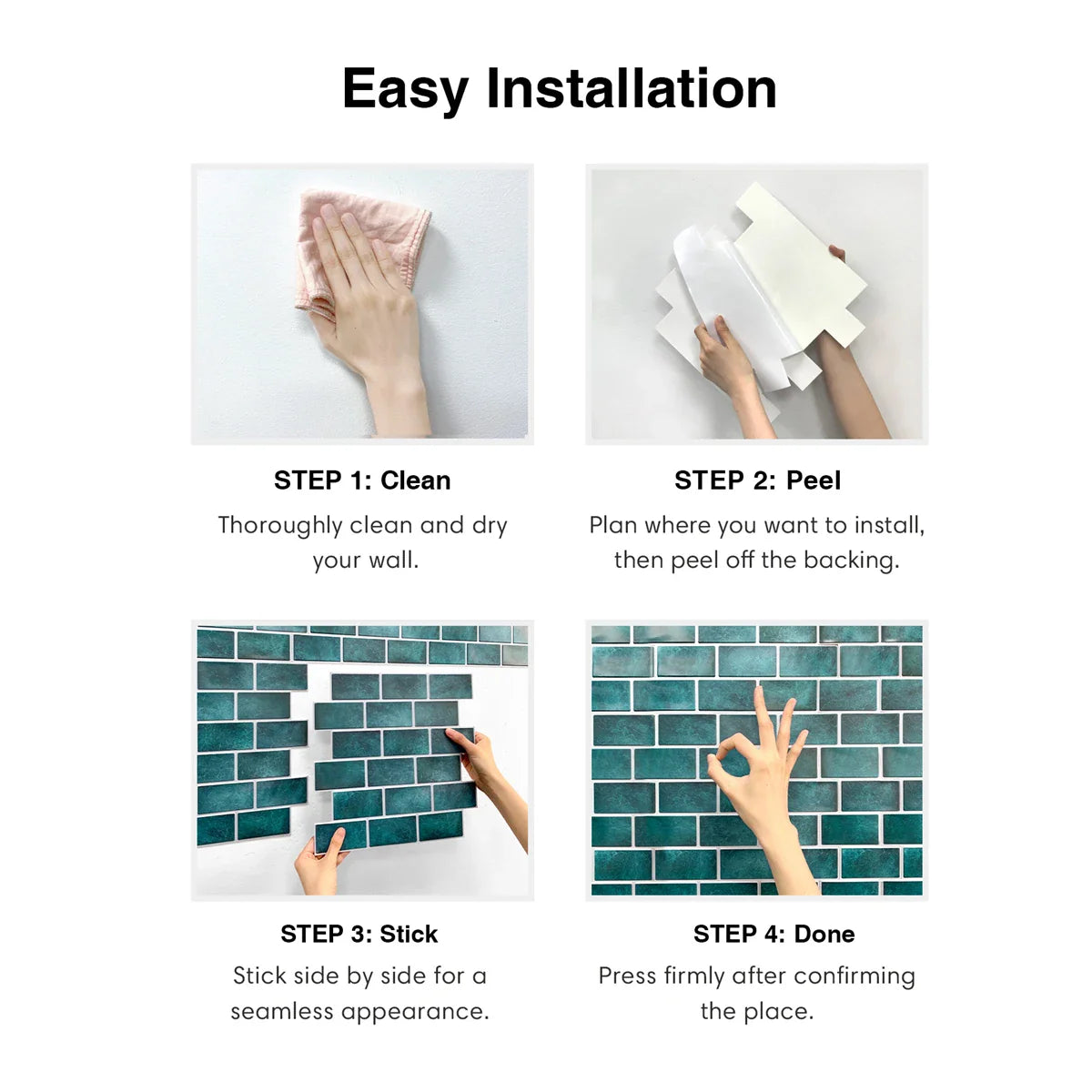 Easy Installation

STEP 1: Clean
Thoroughly clean and dry your wall.

STEP 2: Peel
Plan where you want to install, then peel off the backing.

STEP 3: Stick
Stick side by side for a seamless appearance.

STEP 4: Done
Press firmly after confirming the place.