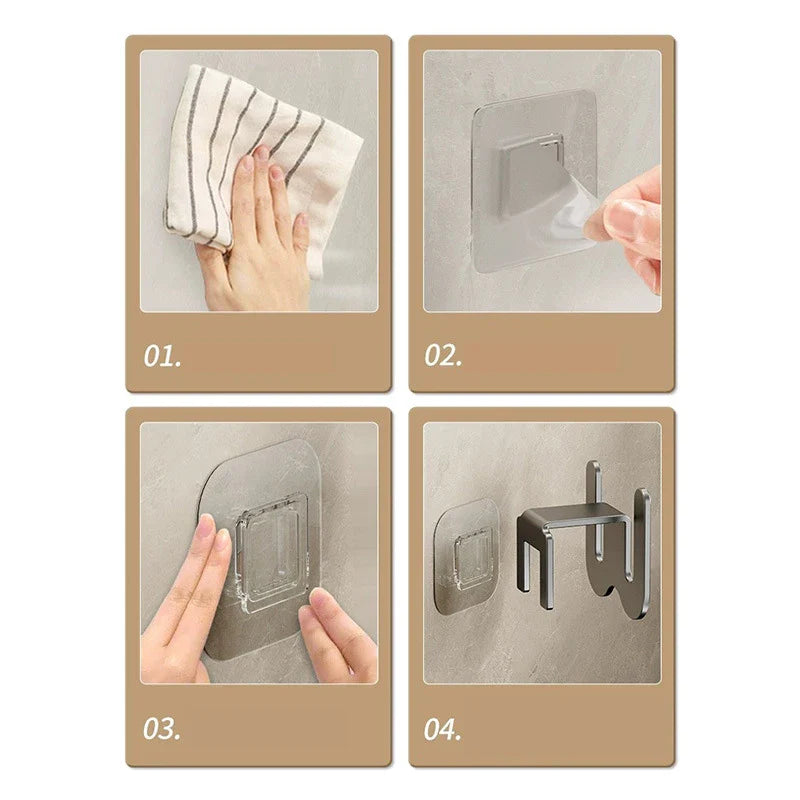 01.

02.

03.

04.