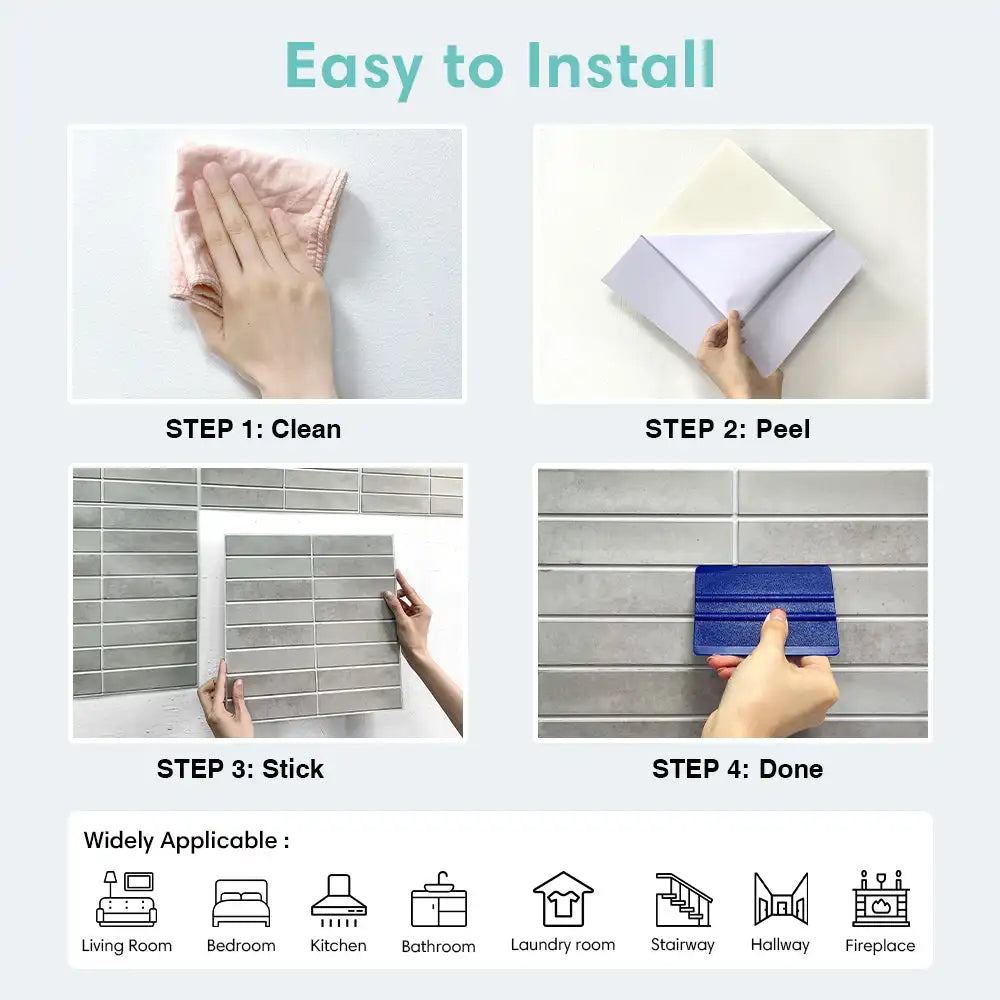 Easy to Install

STEP 1: Clean

STEP 2: Peel

STEP 3: Stick

STEP 4: Done

Widely Applicable :

Living Room
Bedroom
Kitchen
Bathroom
Laundry room
Stairway
Hallway
Fireplace