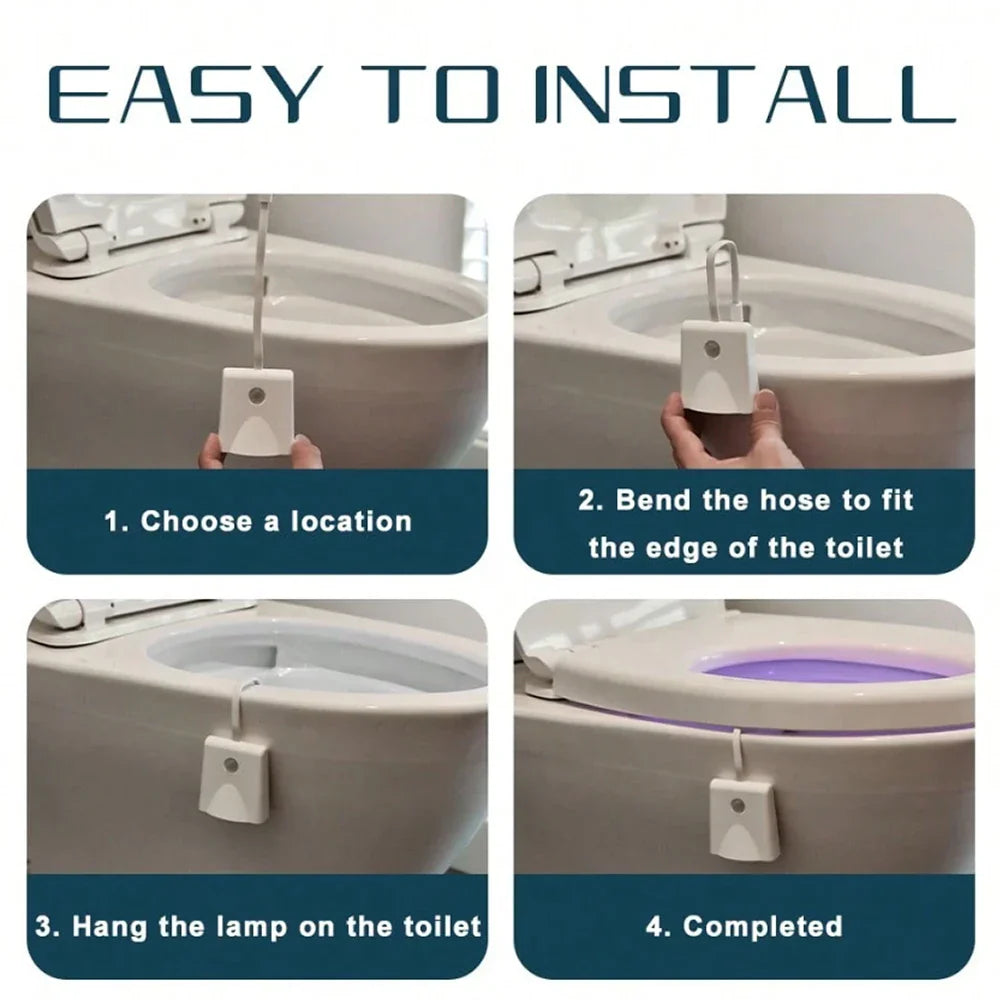 EASY TO INSTALL

1. Choose a location

2. Bend the hose to fit the edge of the toilet

3. Hang the lamp on the toilet

4. Completed