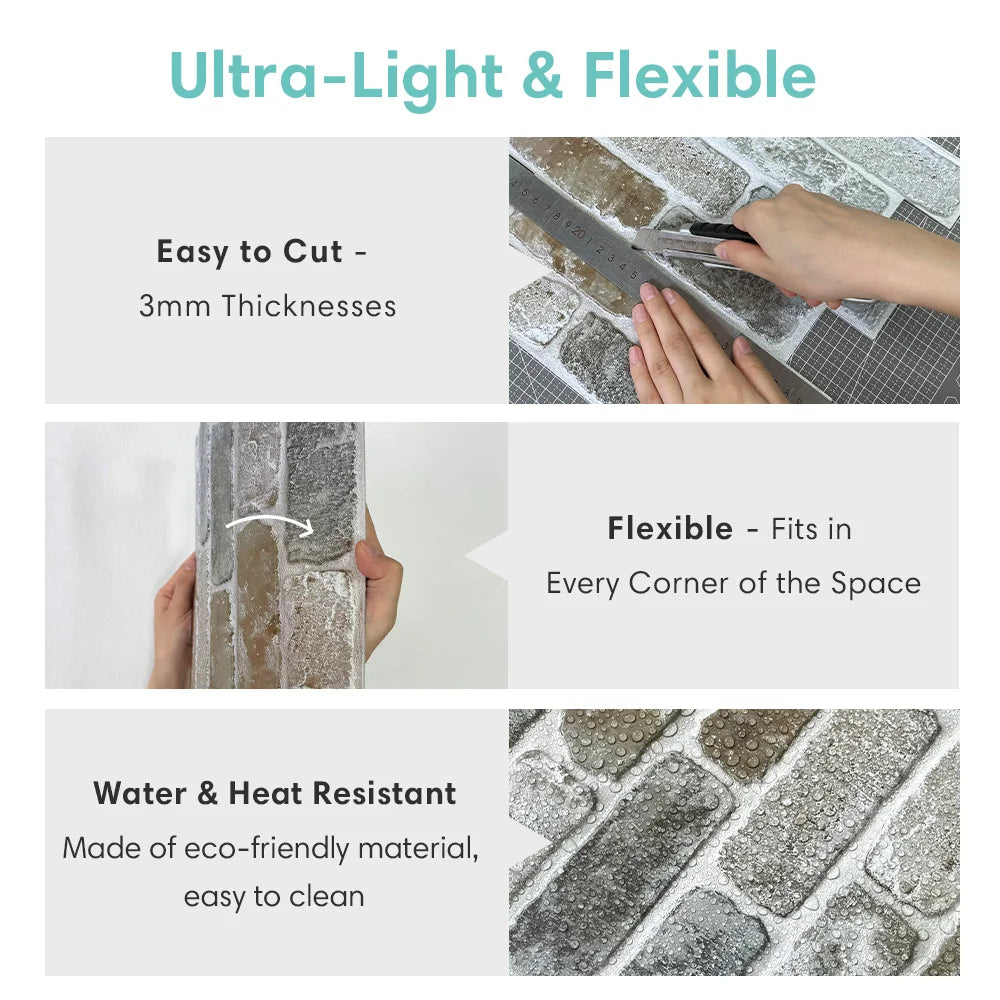 Ultra-Light & Flexible

Easy to Cut -
3mm Thicknesses

Flexible - Fits in
Every Corner of the Space

Water & Heat Resistant
Made of eco-friendly material,
easy to clean