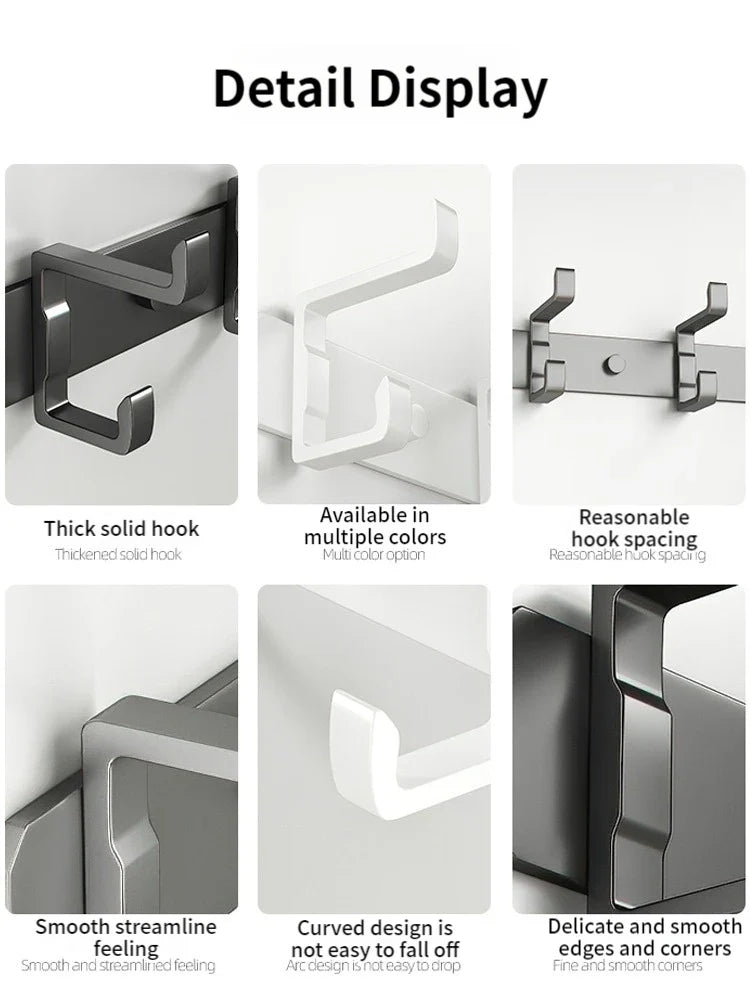 Detail Display

Thick solid hook
Thickened solid hook

Available in multiple colors
Multi color option

Reasonable hook spacing
Reasonable hook spacing

Smooth streamline feeling
Smooth and streamlined feeling

Curved design is not easy to fall off
Arc design is not easy to drop

Delicate and smooth edges and corners
Fine and smooth corners