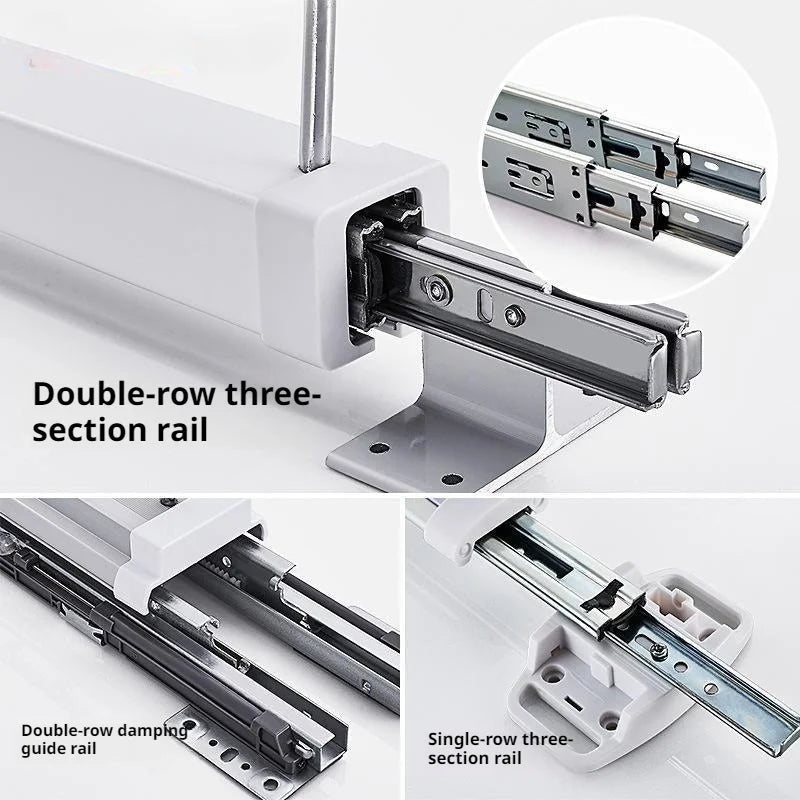 Double-row three-section rail

Double-row damping guide rail

Single-row three-section rail