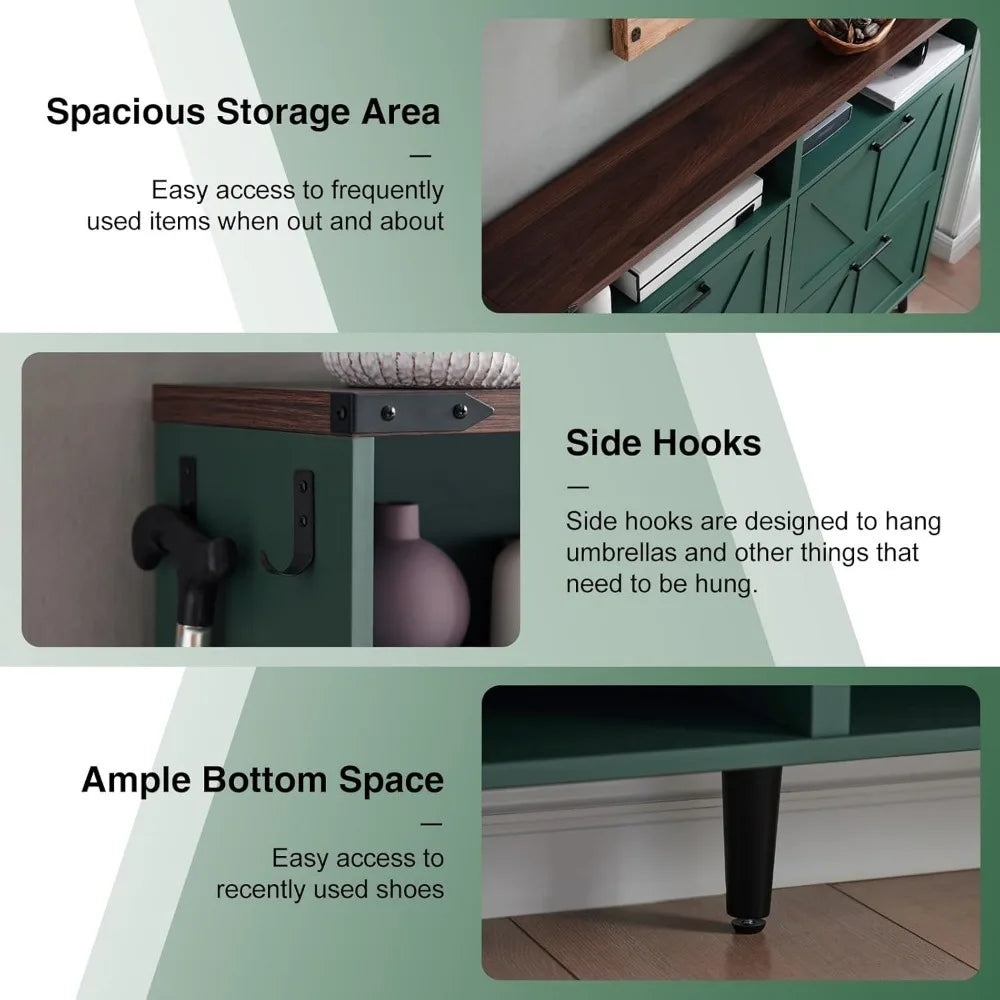 Spacious Storage Area

—

Easy access to frequently used items when out and about

Side Hooks

—

Side hooks are designed to hang umbrellas and other things that need to be hung.

Ample Bottom Space

—

Easy access to recently used shoes