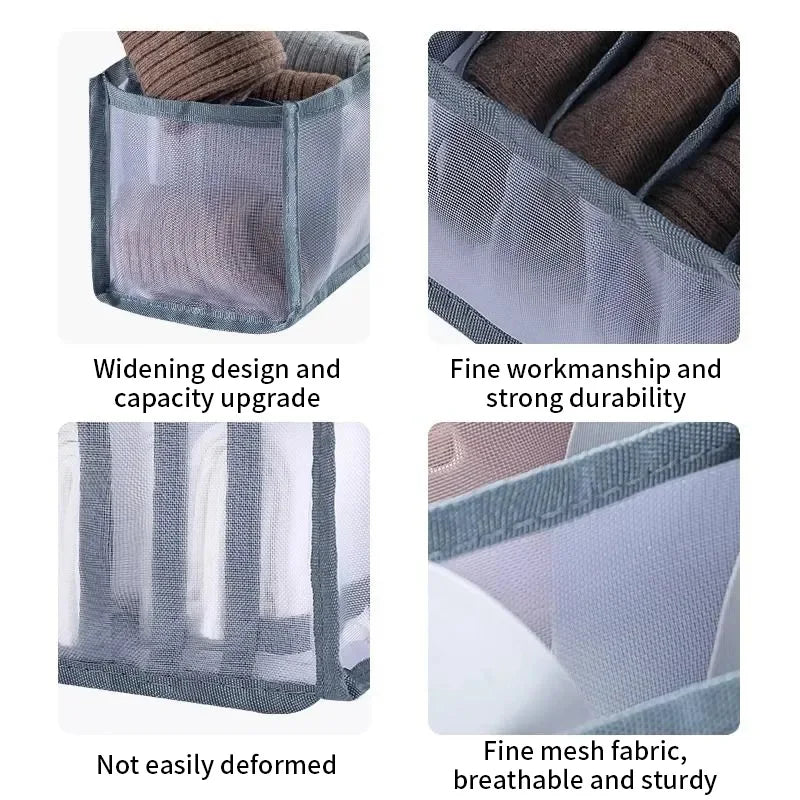 Widening design and capacity upgrade

Fine workmanship and strong durability

Not easily deformed

Fine mesh fabric, breathable and sturdy