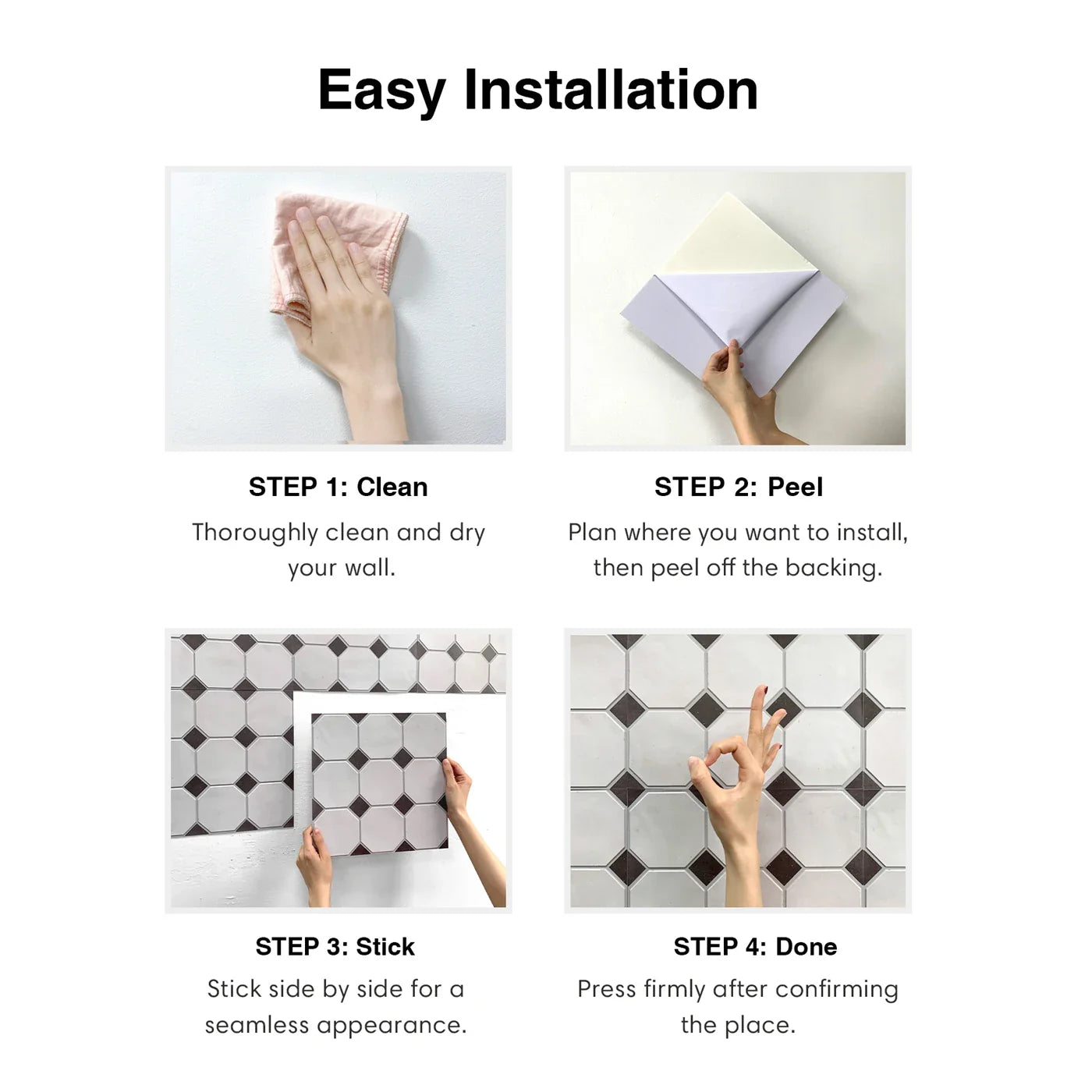 Easy Installation

STEP 1: Clean

Thoroughly clean and dry your wall.

STEP 2: Peel

Plan where you want to install, then peel off the backing.

STEP 3: Stick

Stick side by side for a seamless appearance.

STEP 4: Done

Press firmly after confirming the place.