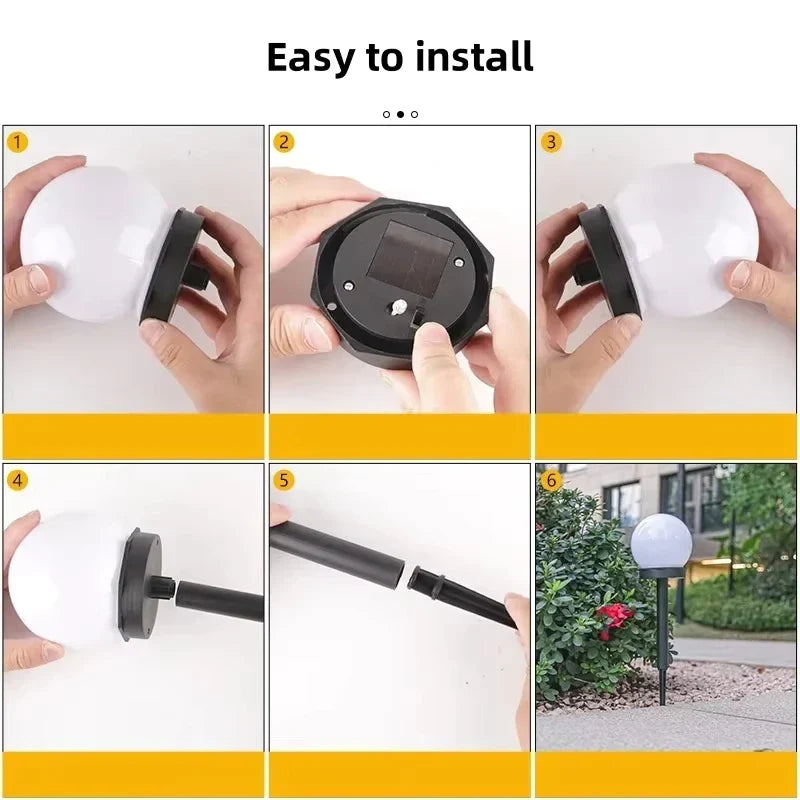 Easy to install

1

2

3

4

5

6