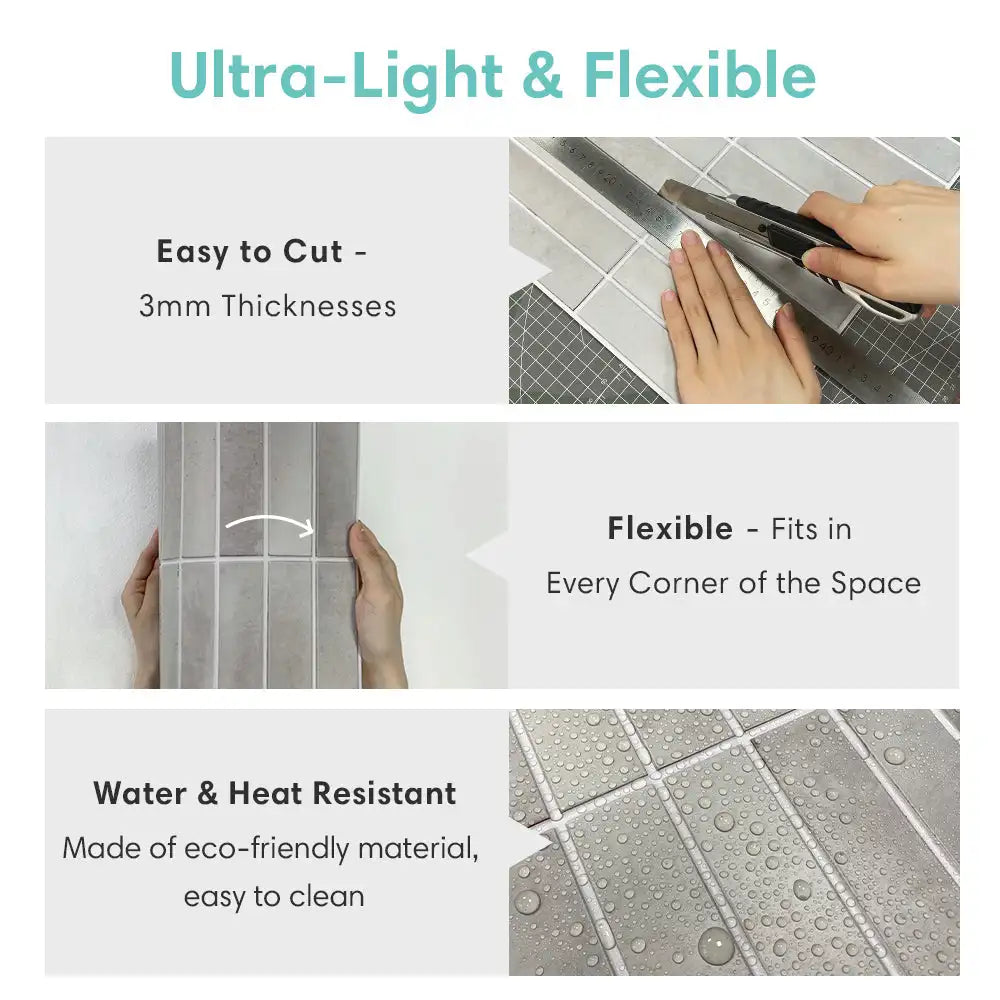 Ultra-Light & Flexible

Easy to Cut -
3mm Thicknesses

Flexible - Fits in
Every Corner of the Space

Water & Heat Resistant
Made of eco-friendly material,
easy to clean