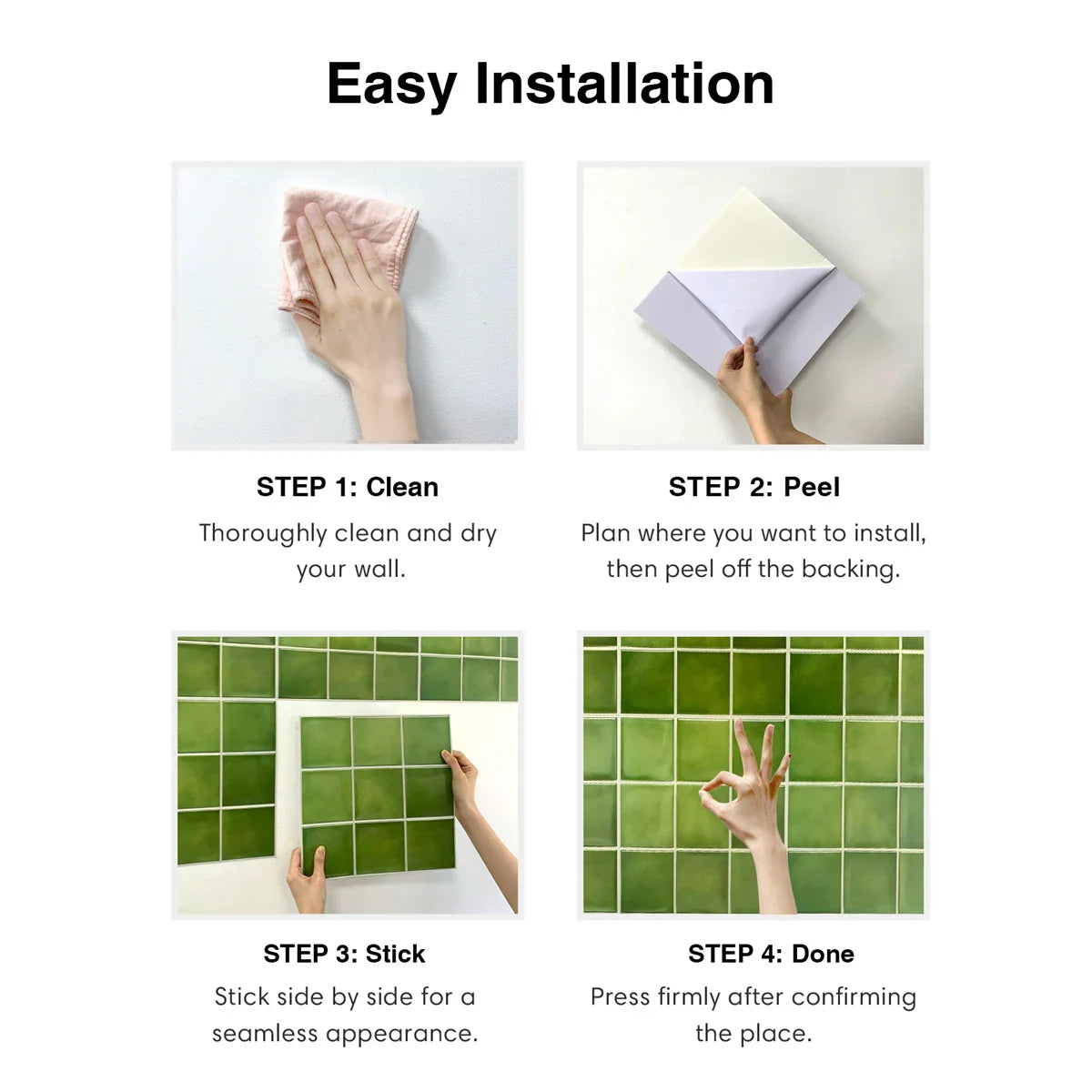 Easy Installation

STEP 1: Clean

Thoroughly clean and dry your wall.

STEP 2: Peel

Plan where you want to install, then peel off the backing.

STEP 3: Stick

Stick side by side for a seamless appearance.

STEP 4: Done

Press firmly after confirming the place.