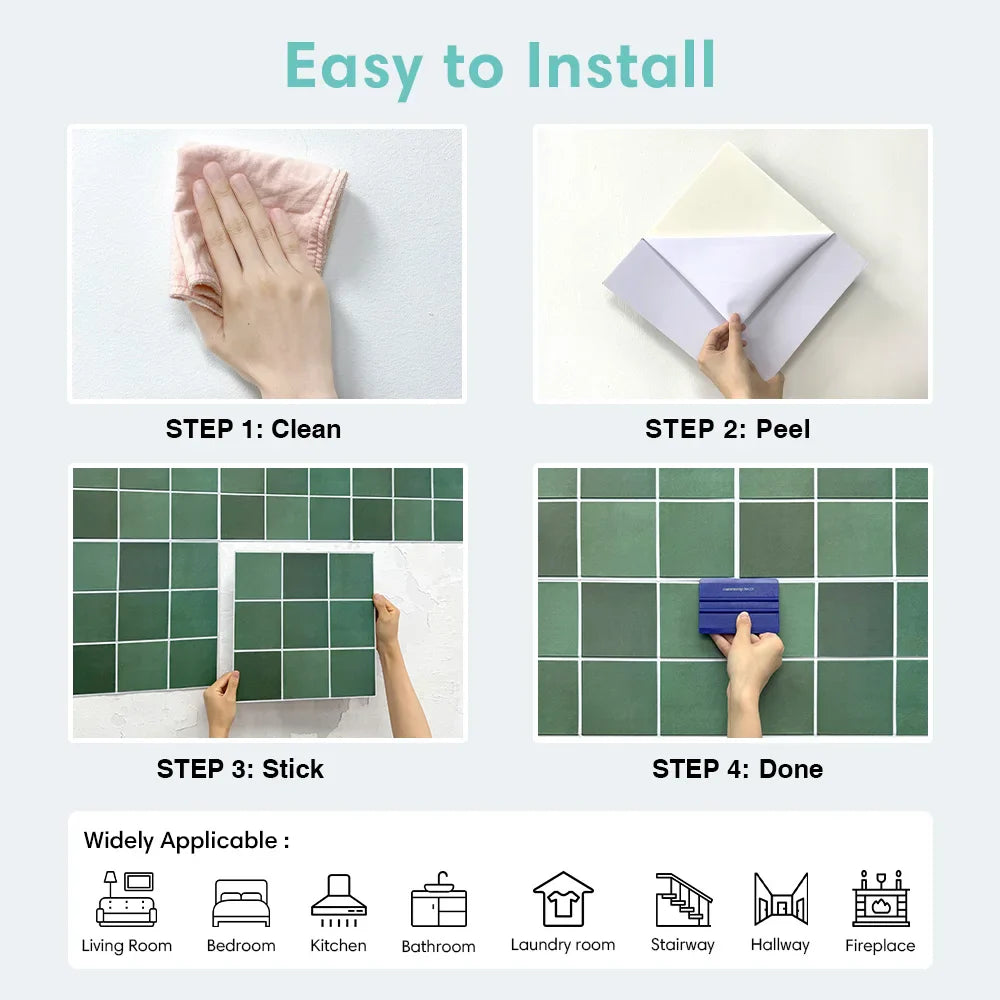 Easy to Install

STEP 1: Clean

STEP 2: Peel

STEP 3: Stick

STEP 4: Done

Widely Applicable :

Living Room
Bedroom
Kitchen
Bathroom
Laundry room
Stairway
Hallway
Fireplace