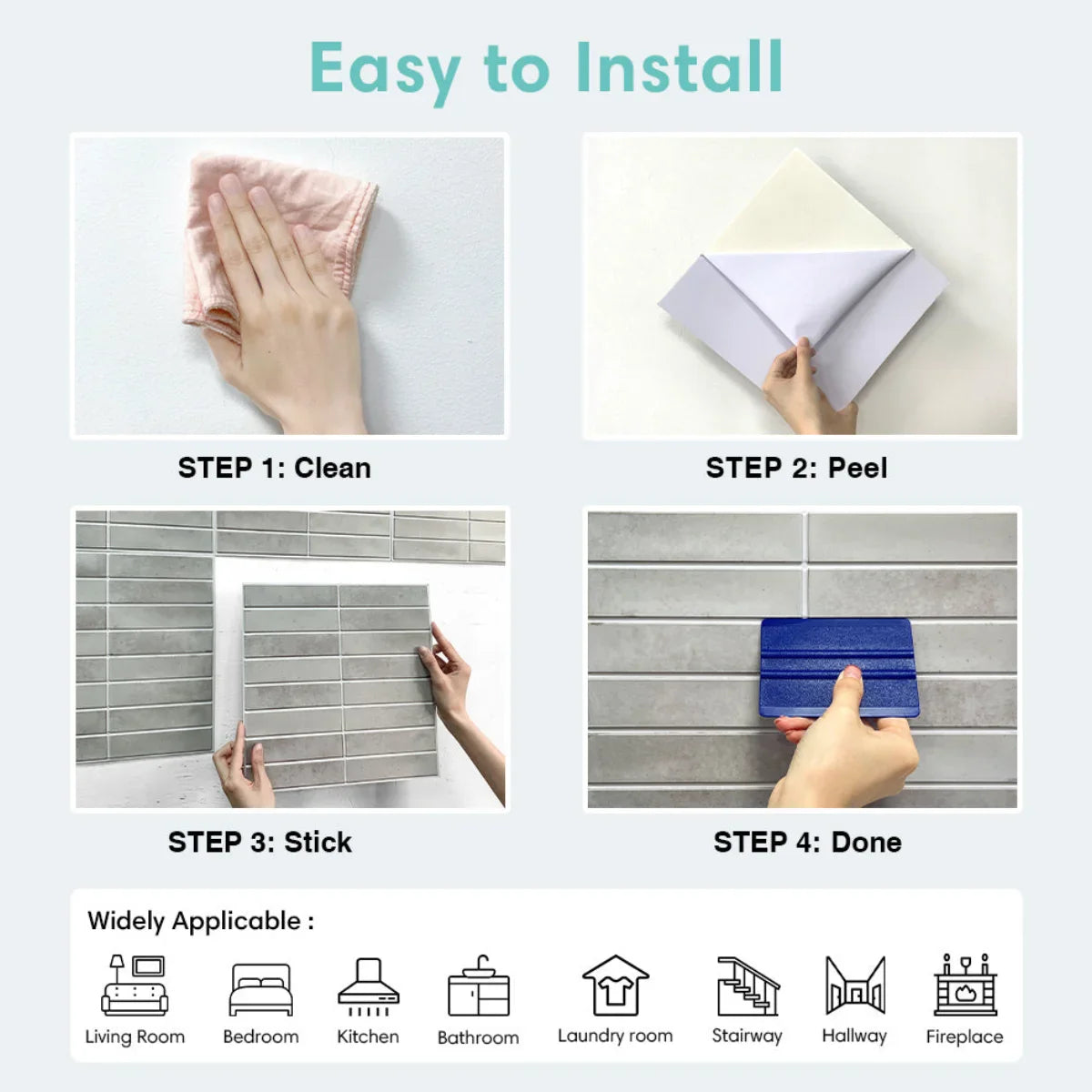 Easy to Install

STEP 1: Clean

STEP 2: Peel

STEP 3: Stick

STEP 4: Done

Widely Applicable :

Living Room
Bedroom
Kitchen
Bathroom
Laundry room
Stairway
Hallway
Fireplace