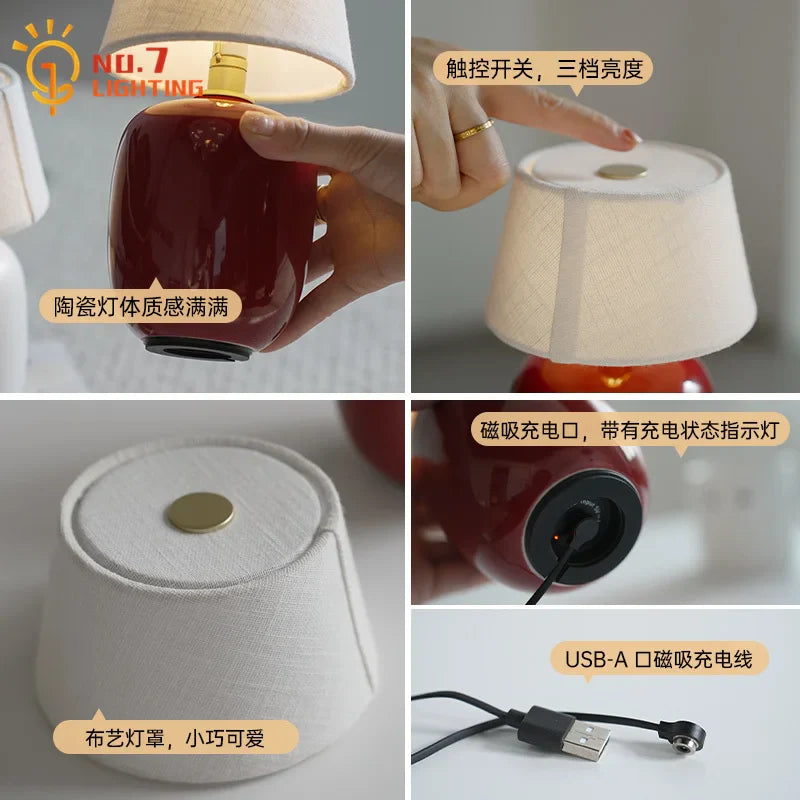 NO.7 LIGHTING

陶瓷灯体质感满满

触控开关，三档亮度

布艺灯罩，小巧可爱

磁吸充电口，带有充电状态指示灯

USB-A 口磁吸充电线