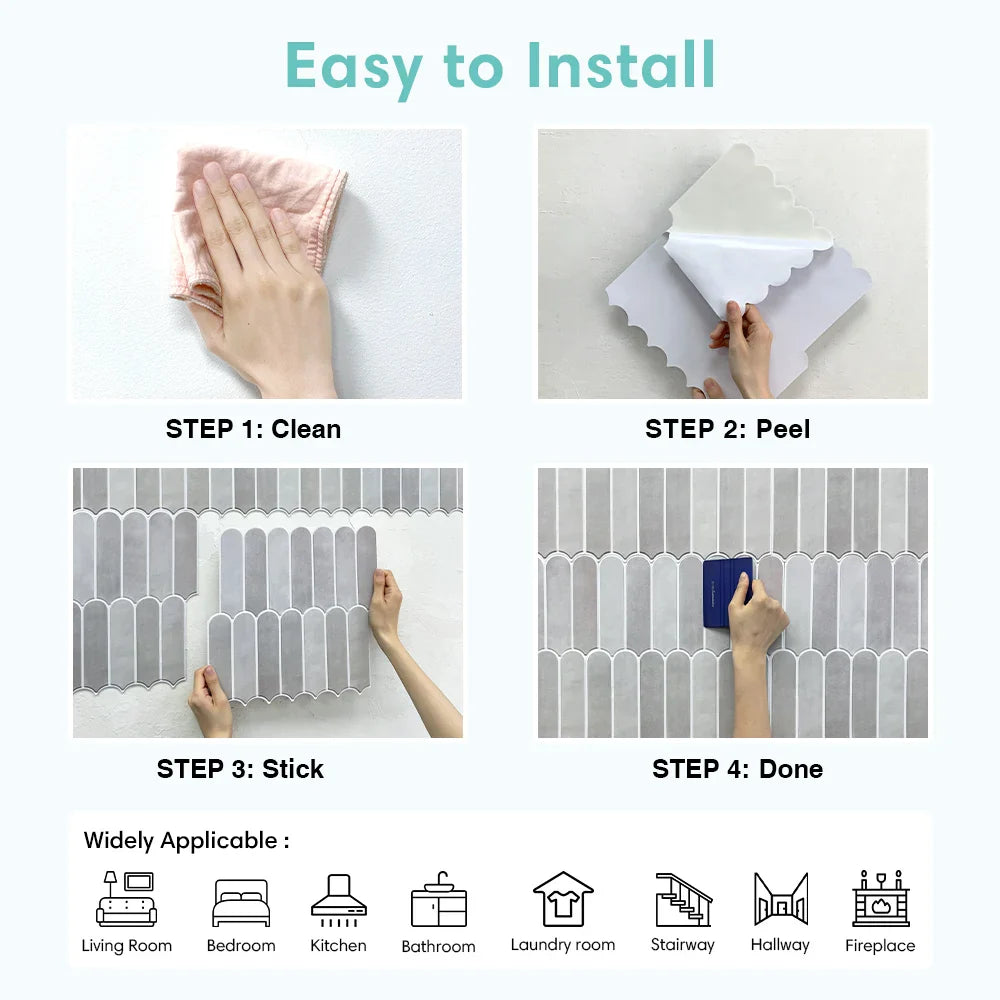 Easy to Install

STEP 1: Clean

STEP 2: Peel

STEP 3: Stick

STEP 4: Done

Widely Applicable :

Living Room Bedroom Kitchen Bathroom Laundry room Stairway Hallway Fireplace