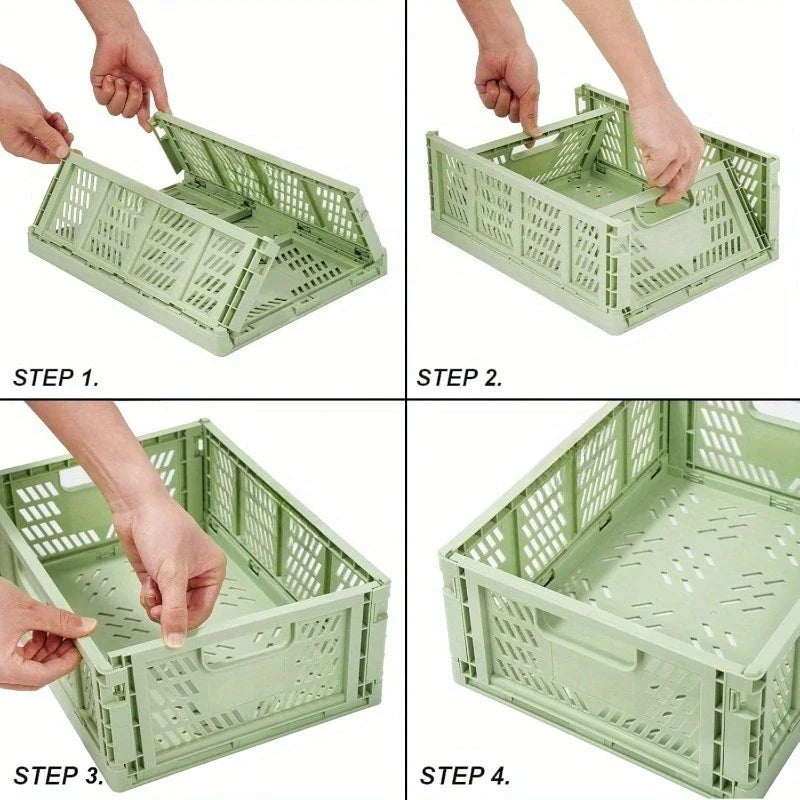 STEP 1.

STEP 2.

STEP 3.

STEP 4.