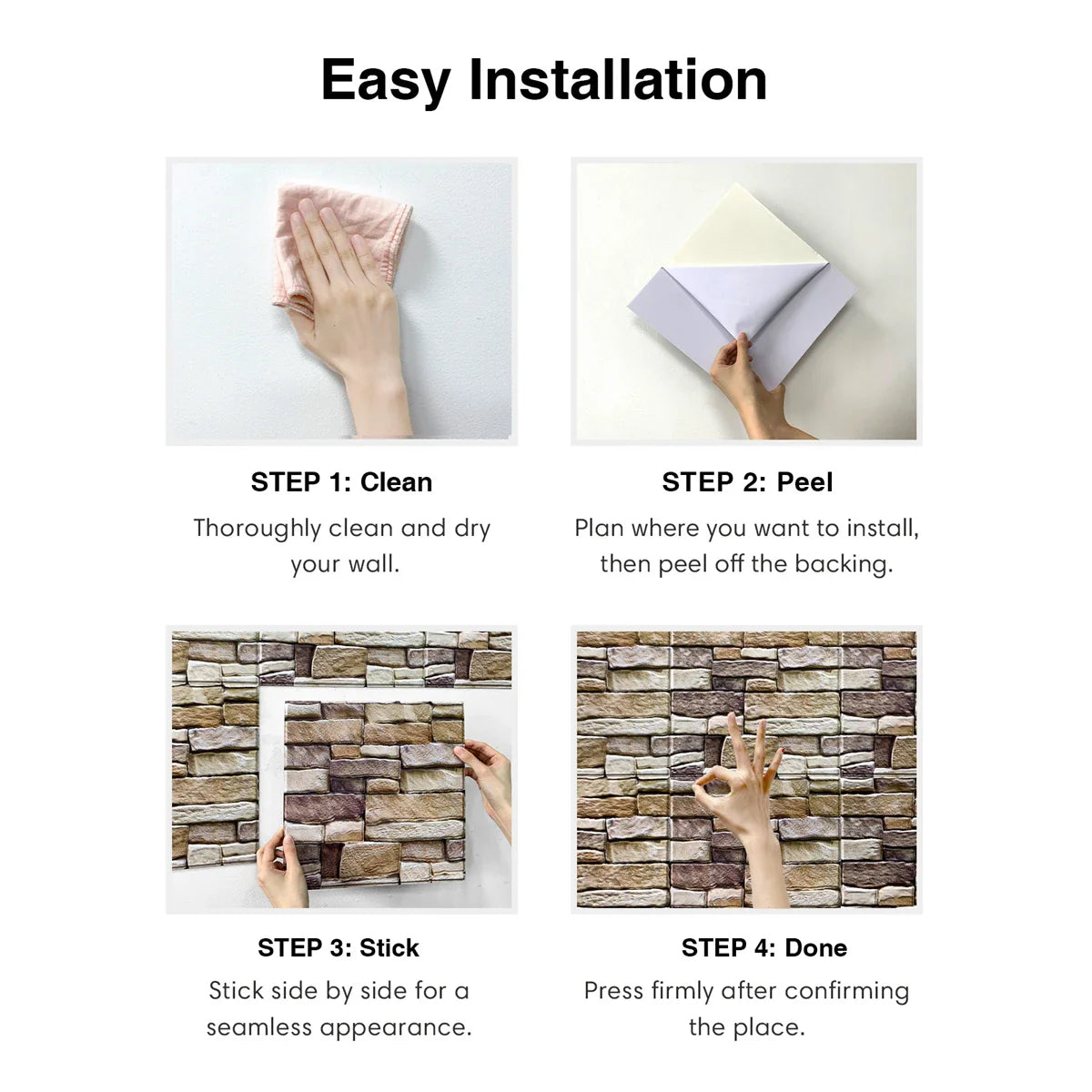 Easy Installation

STEP 1: Clean

Thoroughly clean and dry your wall.

STEP 2: Peel

Plan where you want to install, then peel off the backing.

STEP 3: Stick

Stick side by side for a seamless appearance.

STEP 4: Done

Press firmly after confirming the place.