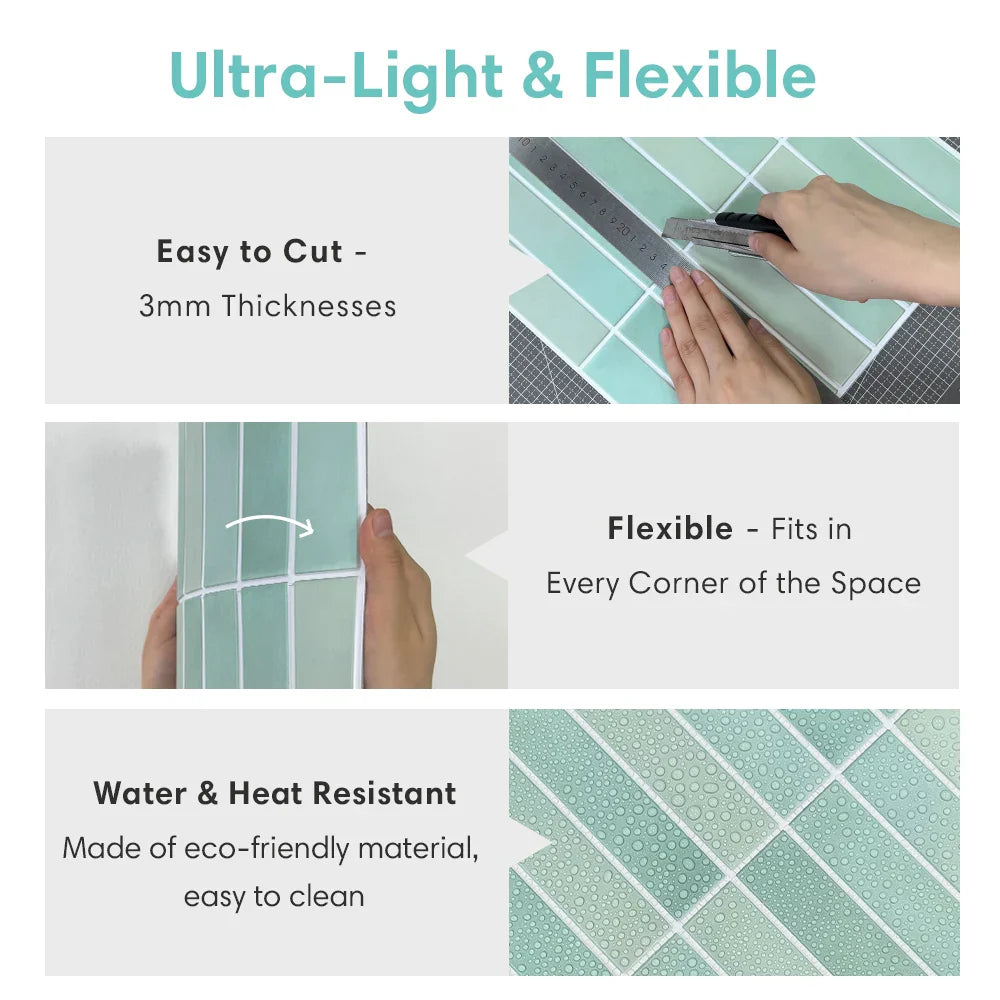 Ultra-Light & Flexible

Easy to Cut -
3mm Thicknesses

Flexible - Fits in
Every Corner of the Space

Water & Heat Resistant
Made of eco-friendly material,
easy to clean