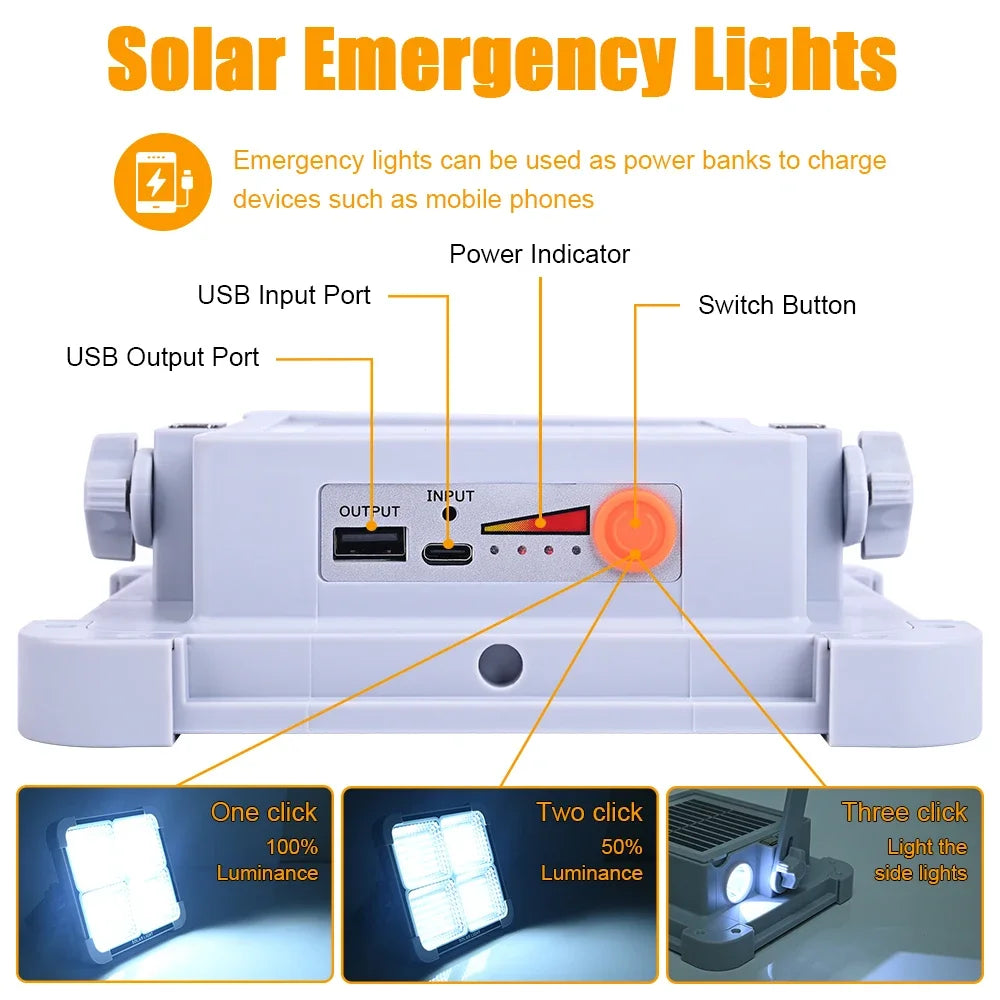 Solar Emergency Lights

Emergency lights can be used as power banks to charge devices such as mobile phones

Power Indicator

USB Input Port

Switch Button

USB Output Port

OUTPUT

INPUT

One click
100%
Luminance

Two click
50%
Luminance

Three click
Light the side lights