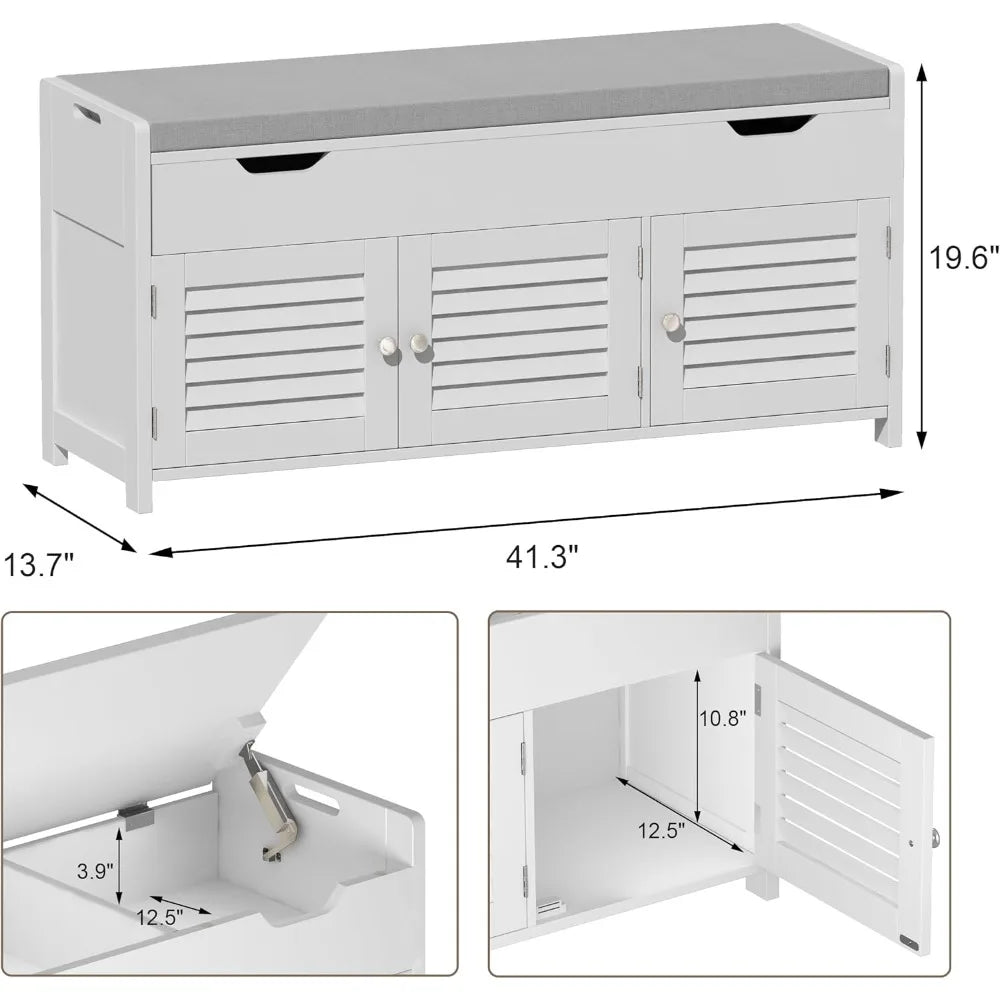 19.6"

13.7"

41.3"

3.9"

12.5"

10.8"

12.5"