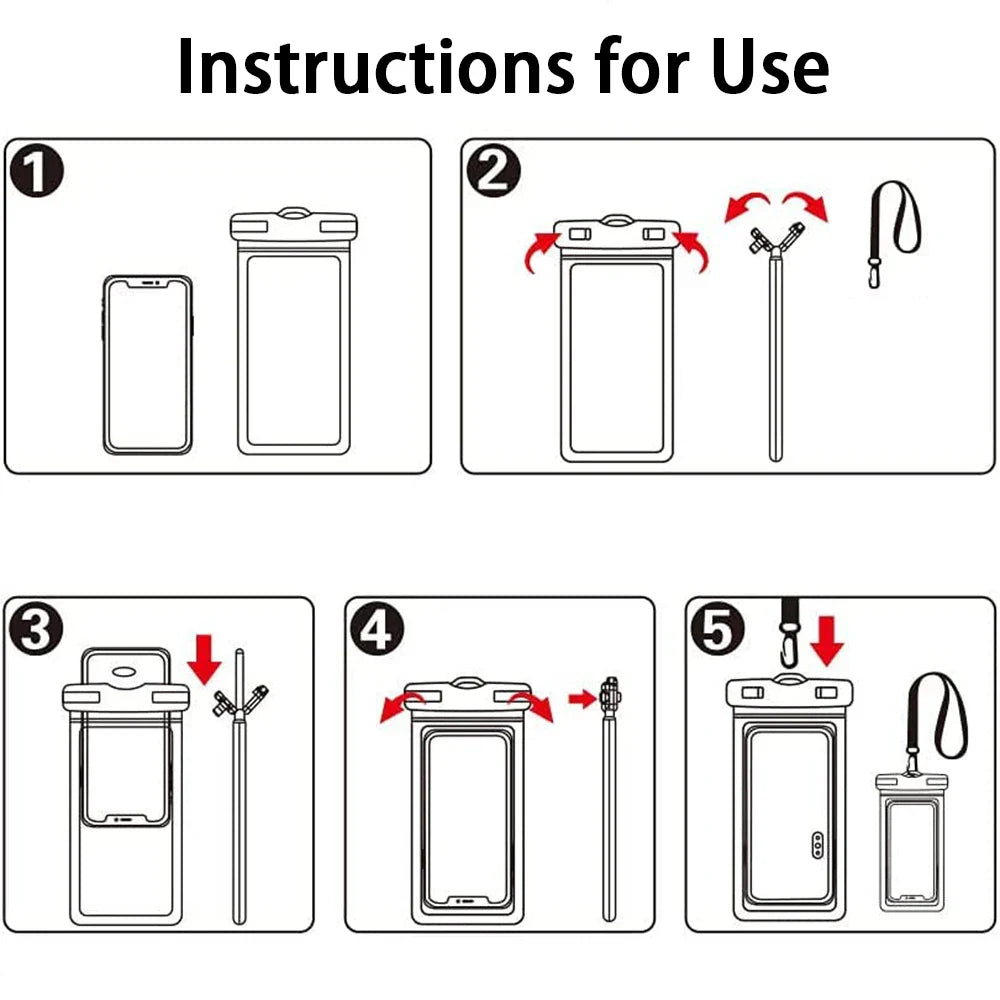 Instructions for Use

1

2

3

4

5