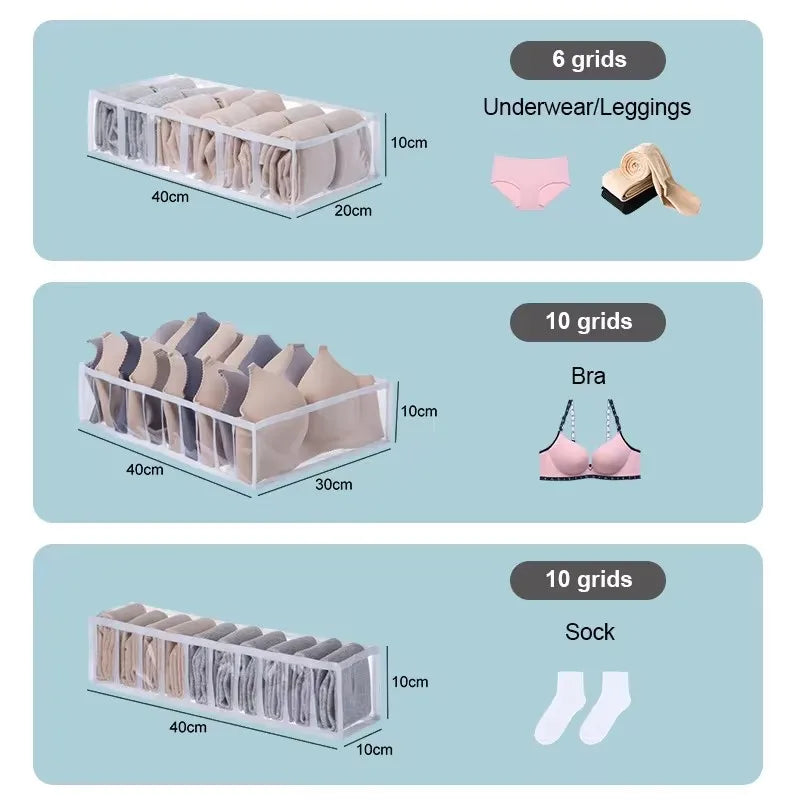 6 grids

Underwear/Leggings

10cm

40cm

20cm

10 grids

Bra

10cm

40cm

30cm

10 grids

Sock

10cm

40cm

10cm